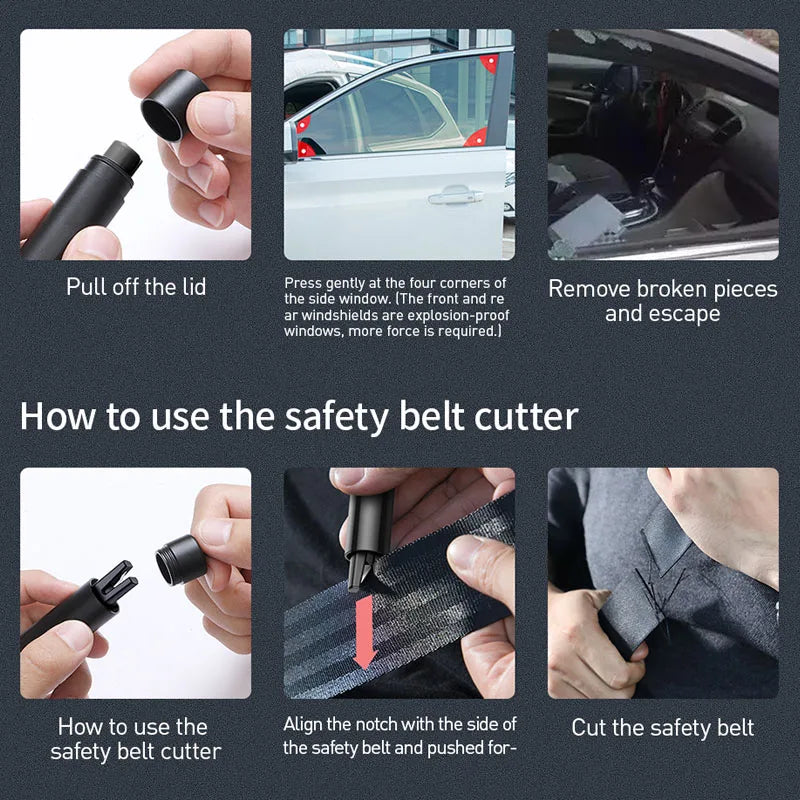 Pull off the lid

Press gently at the four corners of the side window. (The front and re ar windshields are explosion-proof windows, more force is required.)

Remove broken pieces and escape

How to use the safety belt cutter

How to use the safety belt cutter

Align the notch with the side of the safety belt and pushed for-

Cut the safety belt