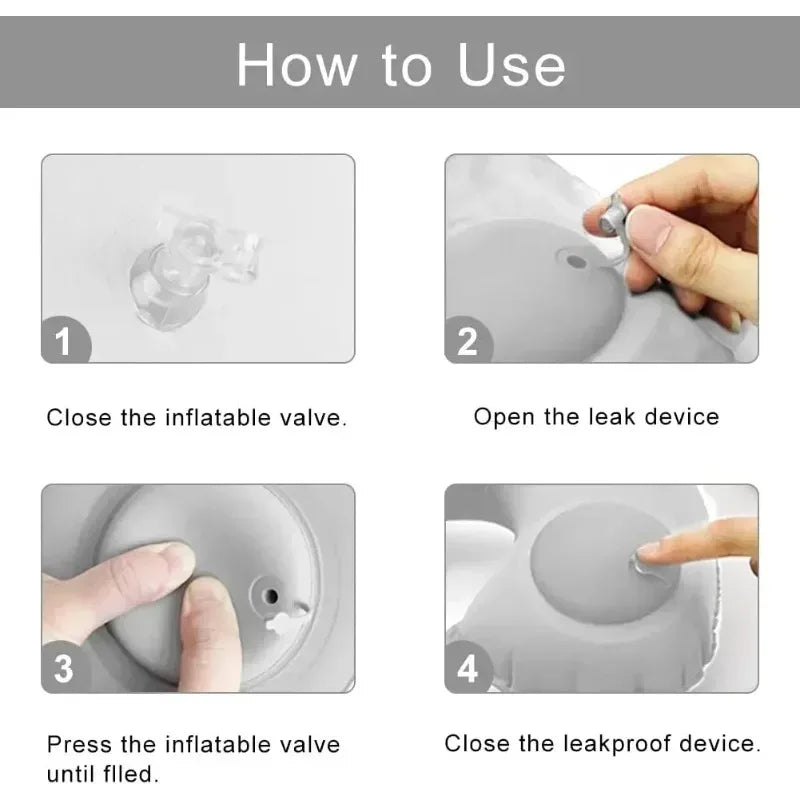 How to Use

1

Close the inflatable valve.

2

Open the leak device

3

Press the inflatable valve until flled.

4

Close the leakproof device.