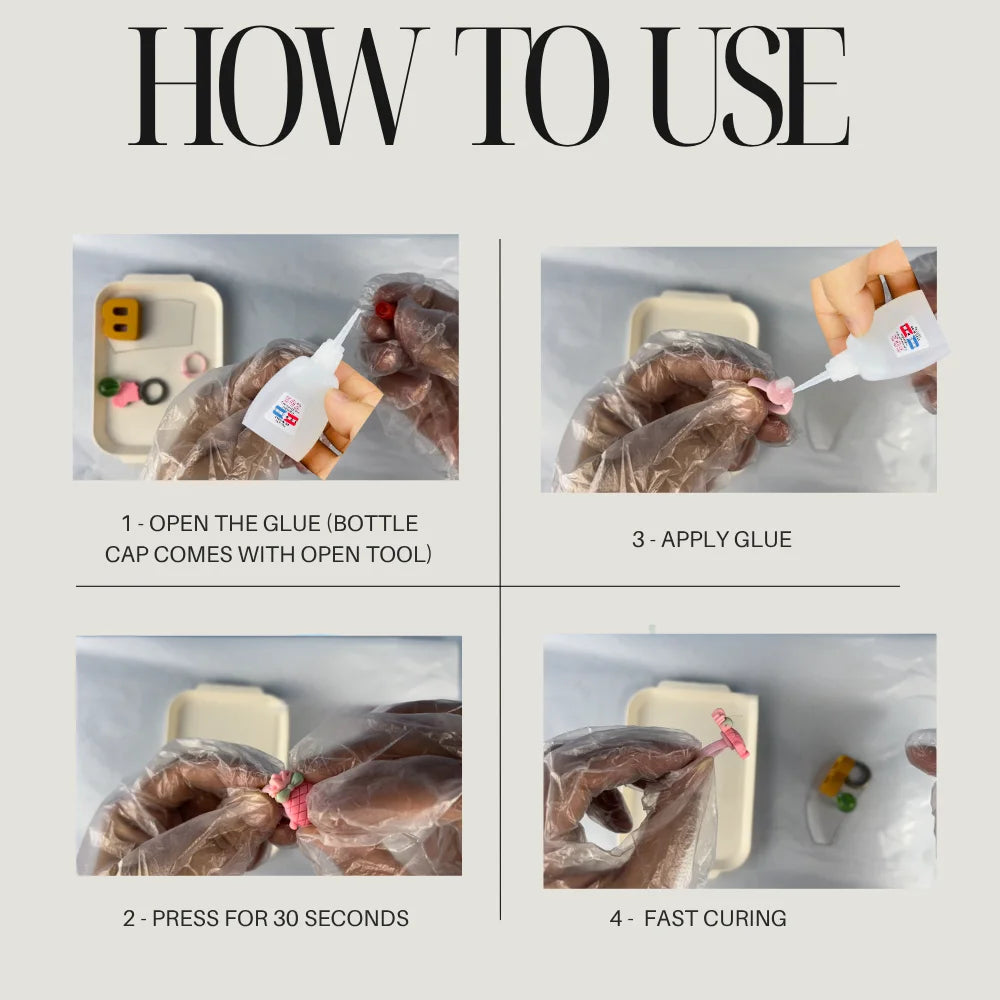 HOW TO USE

1 - OPEN THE GLUE (BOTTLE CAP COMES WITH OPEN TOOL)

3 - APPLY GLUE

2 - PRESS FOR 30 SECONDS

4 - FAST CURING