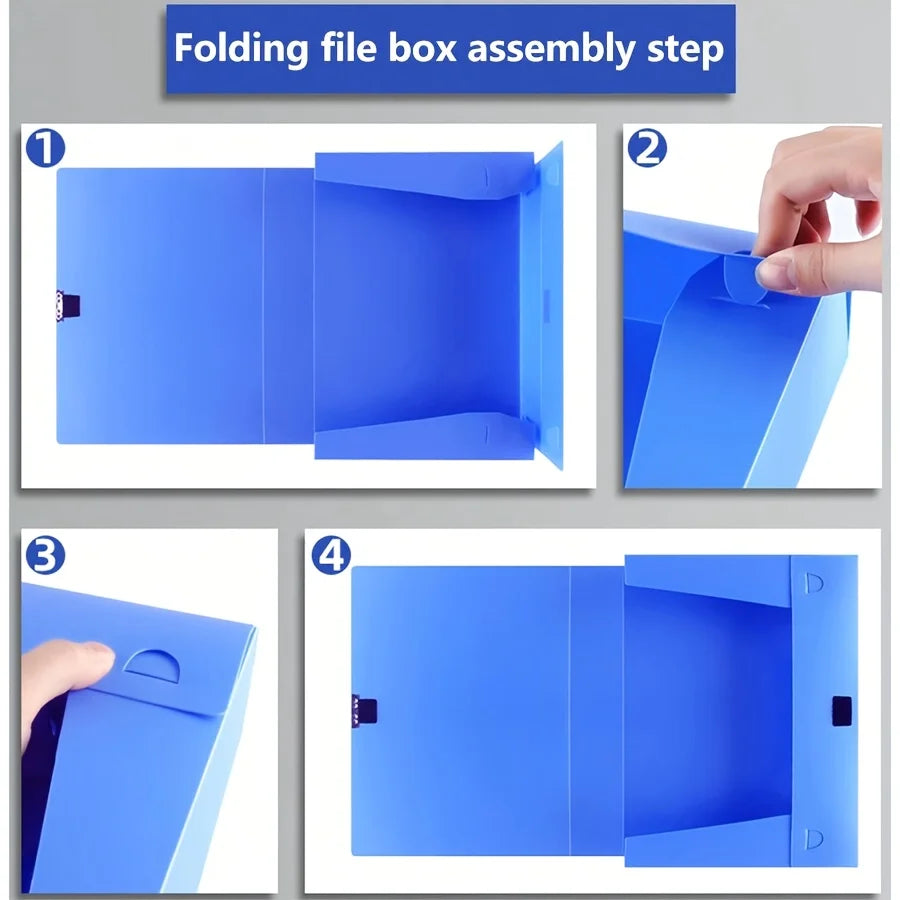 Folding file box assembly step

1

2

3

4