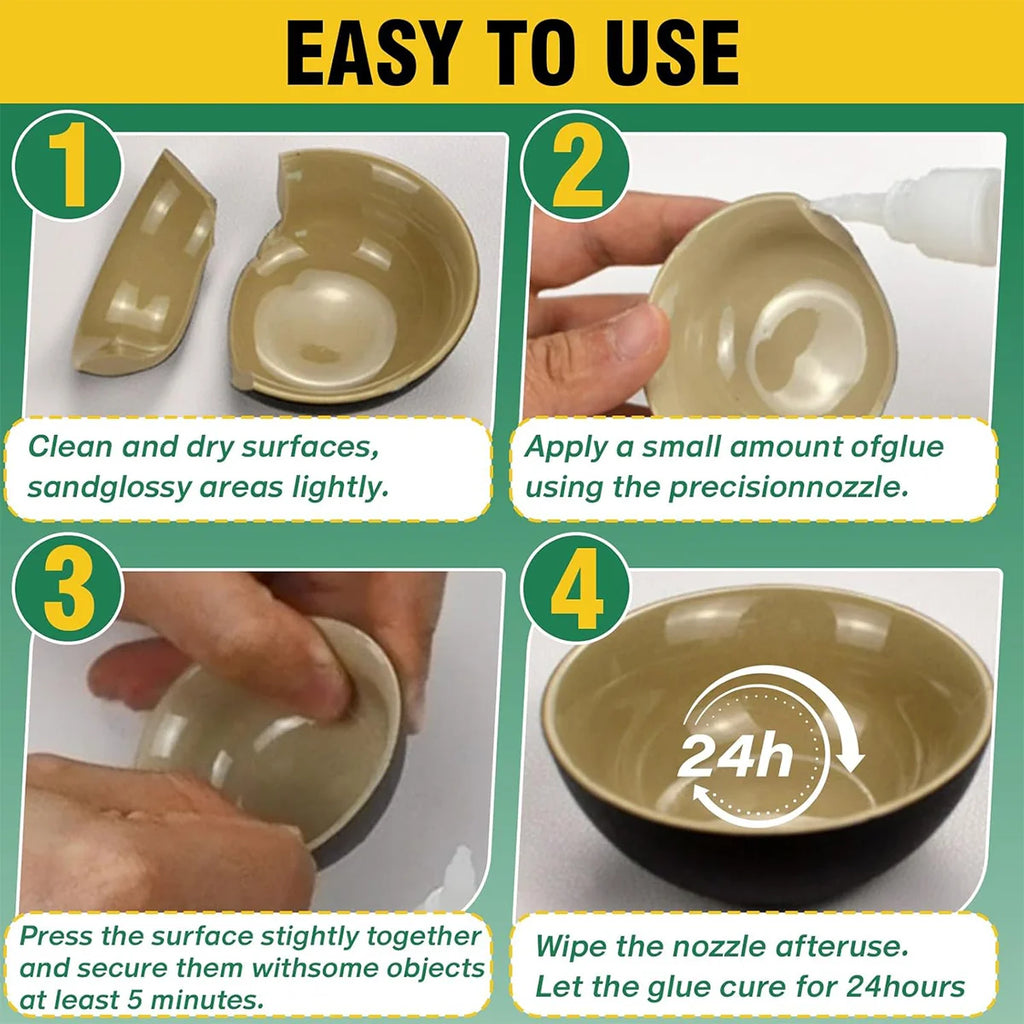 EASY TO USE

1

Clean and dry surfaces, sandglossy areas lightly.

2

Apply a small amount ofglue using the precisionnozzle.

3

Press the surface stightly together and secure them withsome objects at least 5 minutes.

4

24h

Wipe the nozzle afteruse. Let the glue cure for 24hours