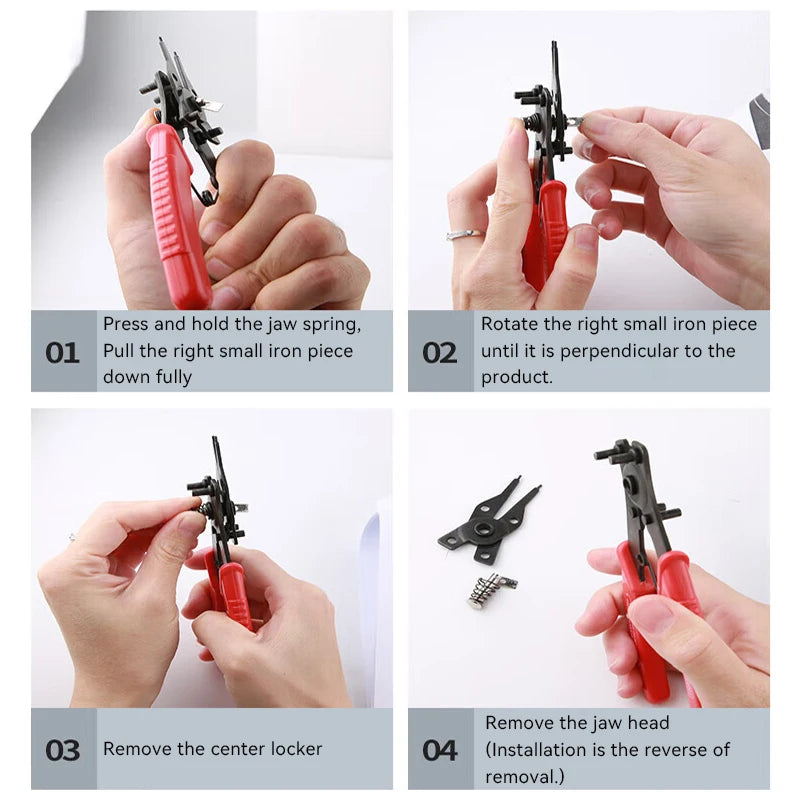 01 Press and hold the jaw spring, Pull the right small iron piece down fully

02 Rotate the right small iron piece until it is perpendicular to the product.

03 Remove the center locker

04 Remove the jaw head (Installation is the reverse of removal.)