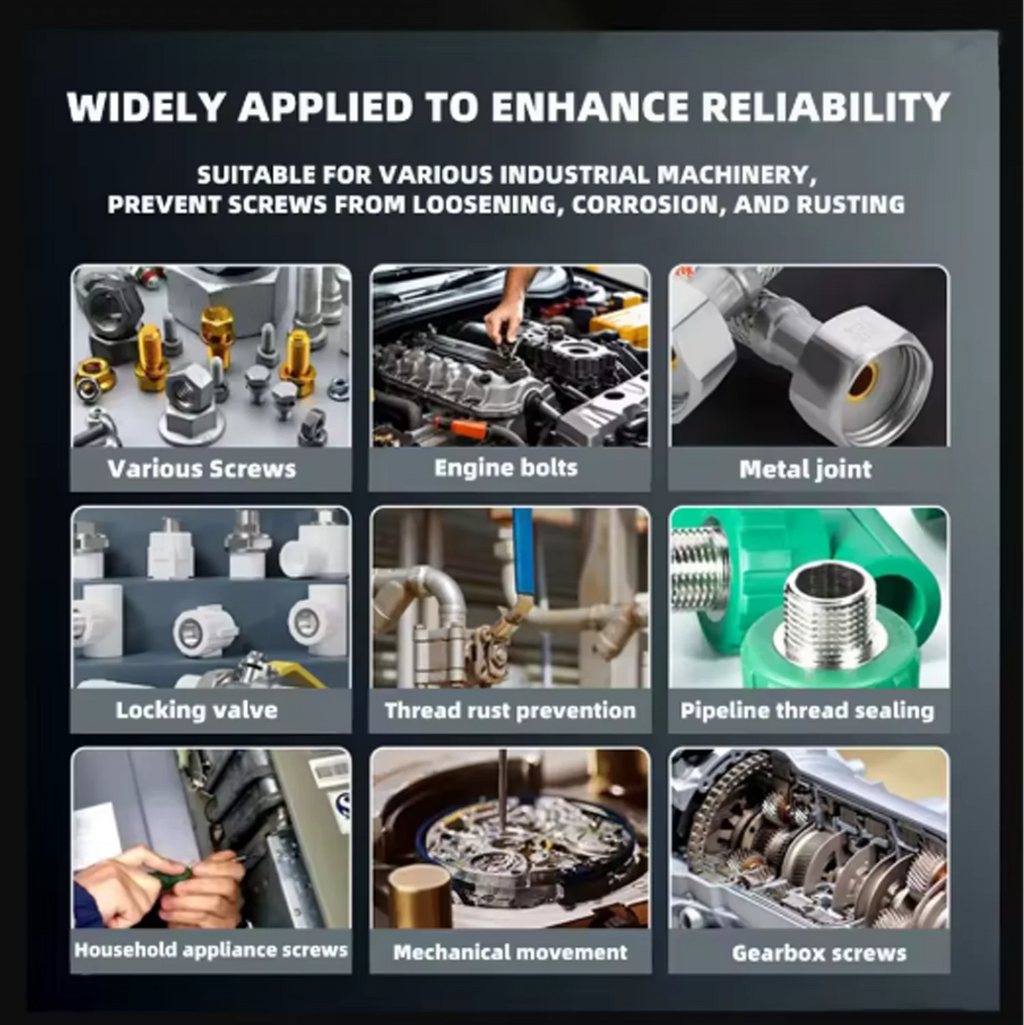 WIDELY APPLIED TO ENHANCE RELIABILITY

SUITABLE FOR VARIOUS INDUSTRIAL MACHINERY, PREVENT SCREWS FROM LOOSENING, CORROSION, AND RUSTING

Various Screws

Engine bolts

Metal joint

Locking valve

Thread rust prevention

Pipeline thread sealing

Household appliance screws

Mechanical movement

Gearbox screws