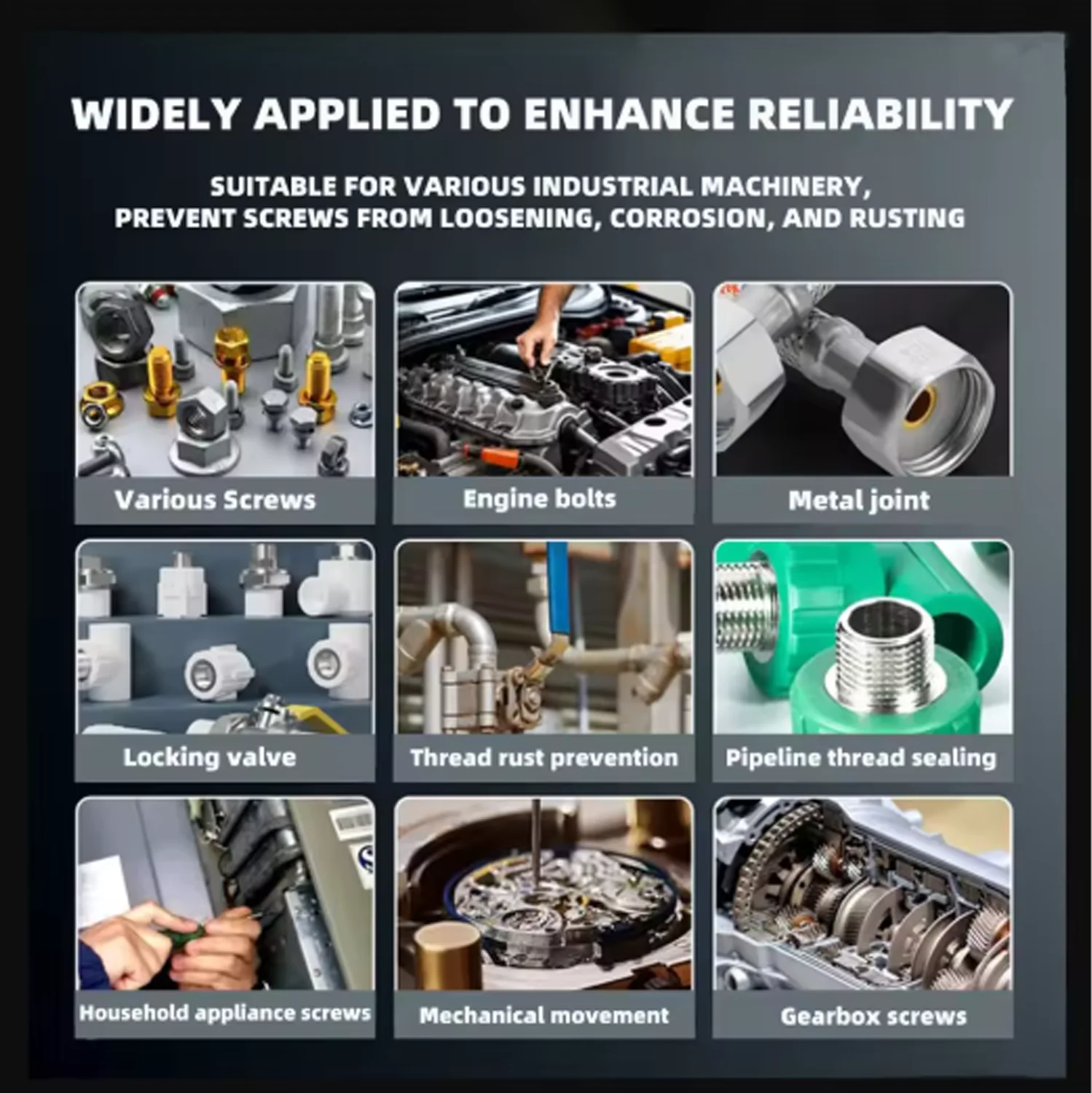 WIDELY APPLIED TO ENHANCE RELIABILITY

SUITABLE FOR VARIOUS INDUSTRIAL MACHINERY, PREVENT SCREWS FROM LOOSENING, CORROSION, AND RUSTING

Various Screws

Engine bolts

Metal joint

Locking valve

Thread rust prevention

Pipeline thread sealing

Household appliance screws

Mechanical movement

Gearbox screws