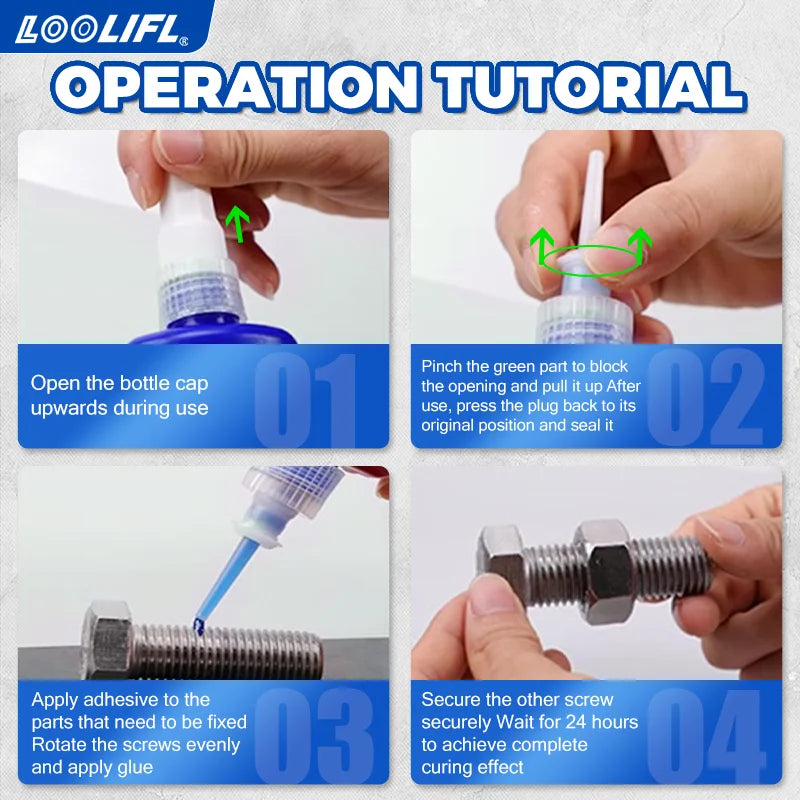 LOOLIFL®

OPERATION TUTORIAL

Open the bottle cap upwards during use

01

Pinch the green part to block the opening and pull it up After use, press the plug back to its original position and seal it

02

Apply adhesive to the parts that need to be fixed Rotate the screws evenly and apply glue

03

Secure the other screw securely Wait for 24 hours to achieve complete curing effect

04