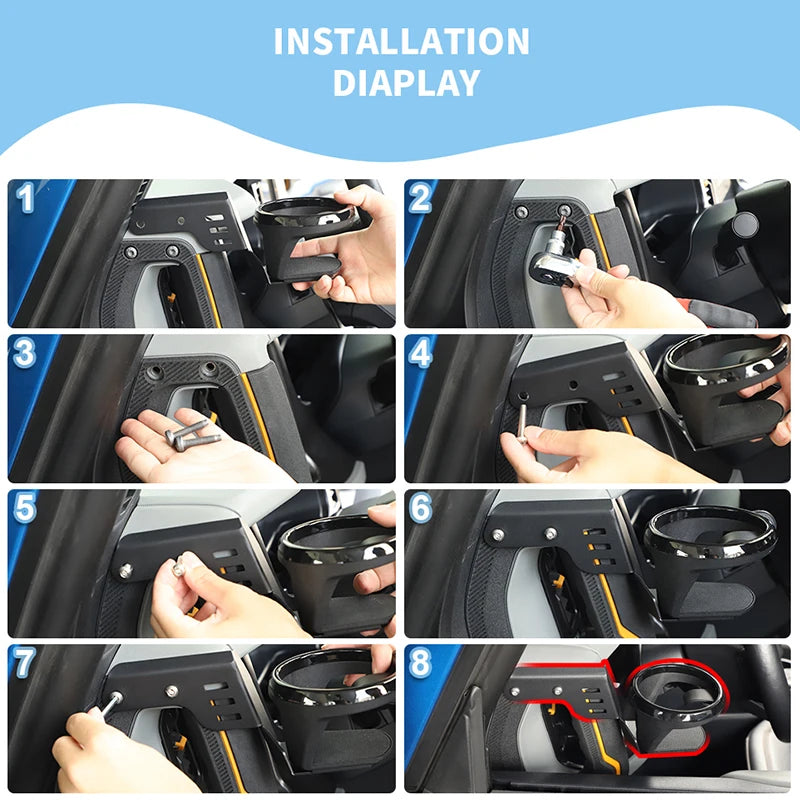 INSTALLATION DIAPLAY

1

2

3

4

5

6

7

8