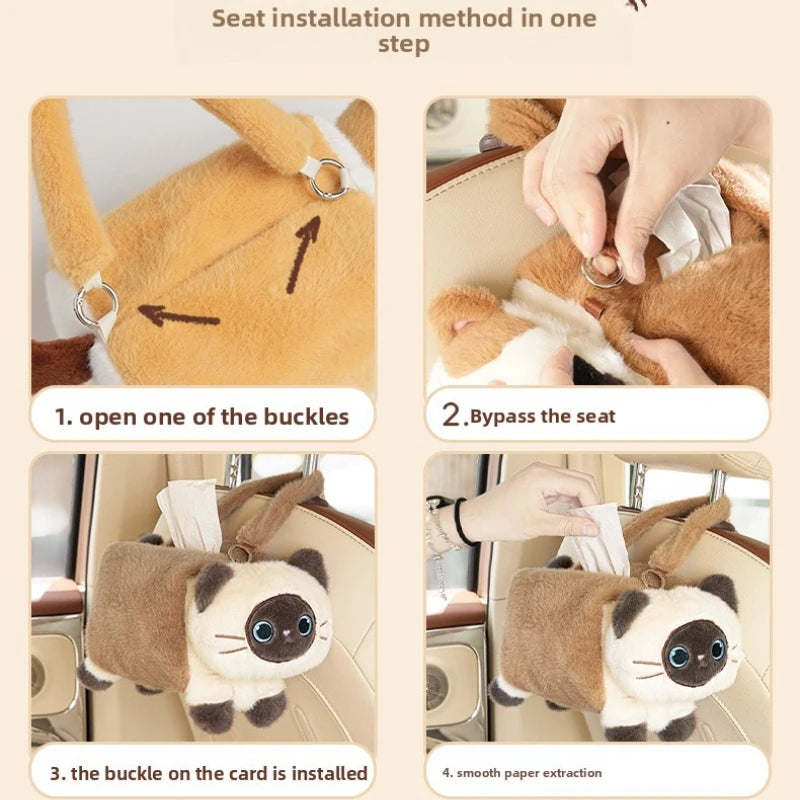 Seat installation method in one step

1. open one of the buckles

2.Bypass the seat

3. the buckle on the card is installed

4. smooth paper extraction