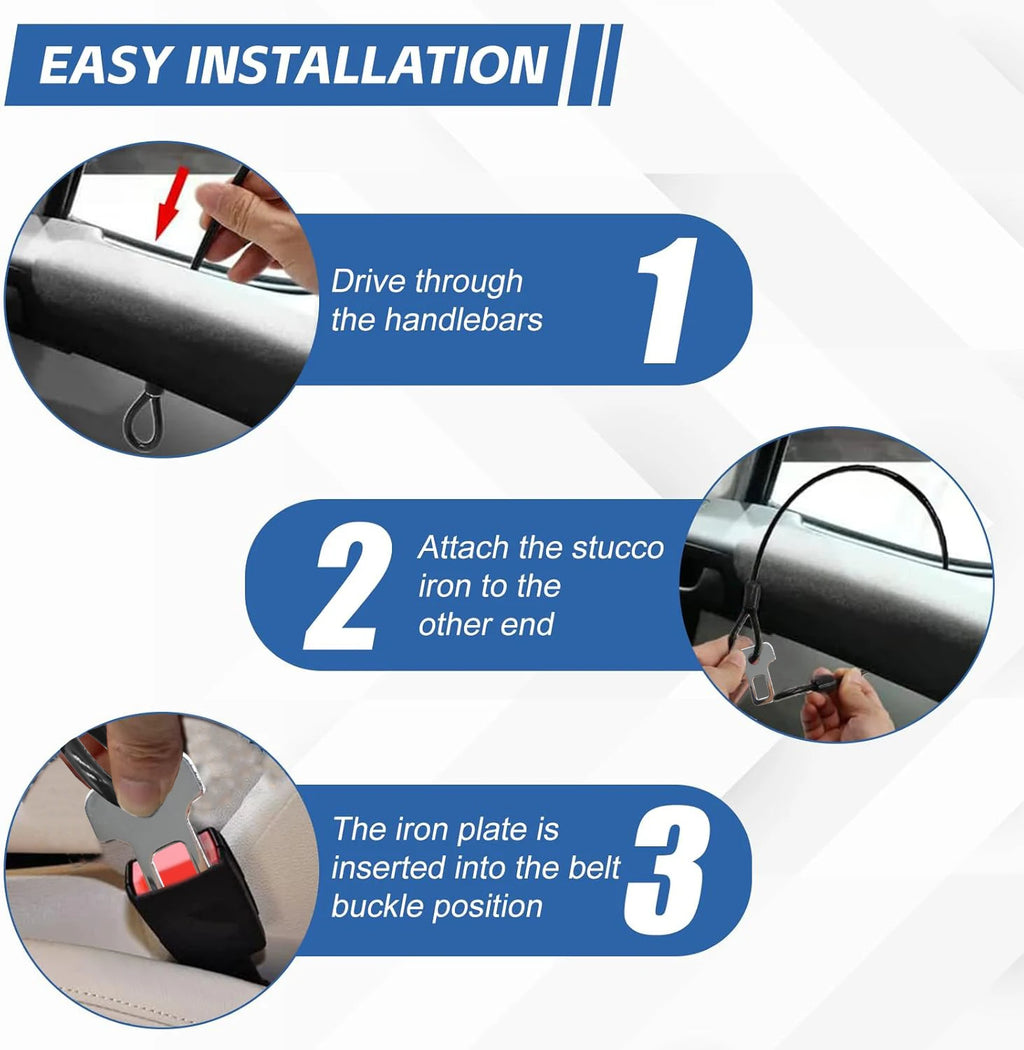 EASY INSTALLATION

Drive through the handlebars 1

2 Attach the stucco iron to the other end

The iron plate is inserted into the belt buckle position 3