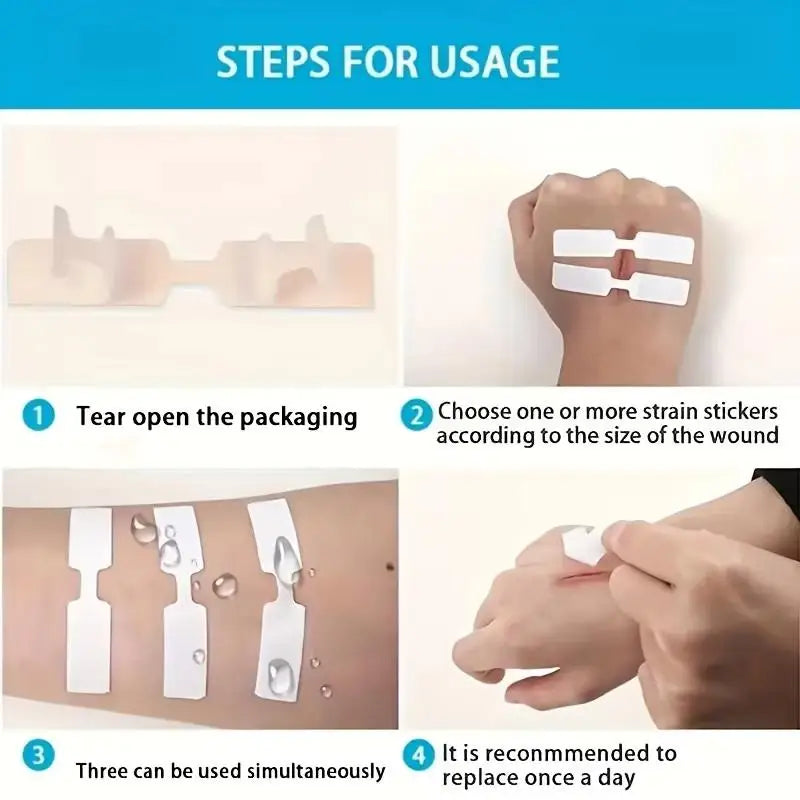 STEPS FOR USAGE

1 Tear open the packaging

2 Choose one or more strain stickers according to the size of the wound

3 Three can be used simultaneously

4 It is reconmmended to replace once a day