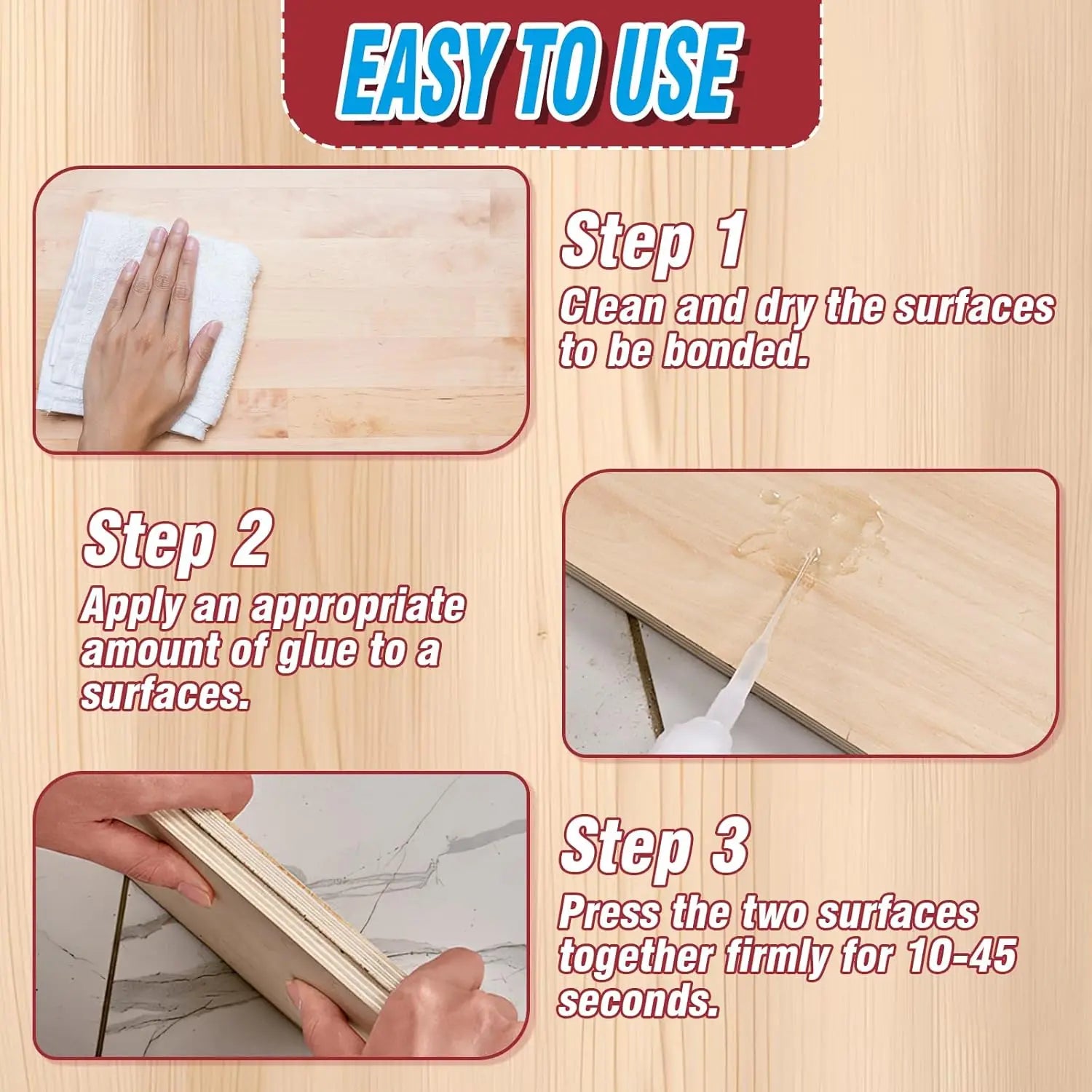 EASY TO USE

Step 1
Clean and dry the surfaces to be bonded.

Step 2
Apply an appropriate amount of glue to a surfaces.

Step 3
Press the two surfaces together firmly for 10-45 seconds.