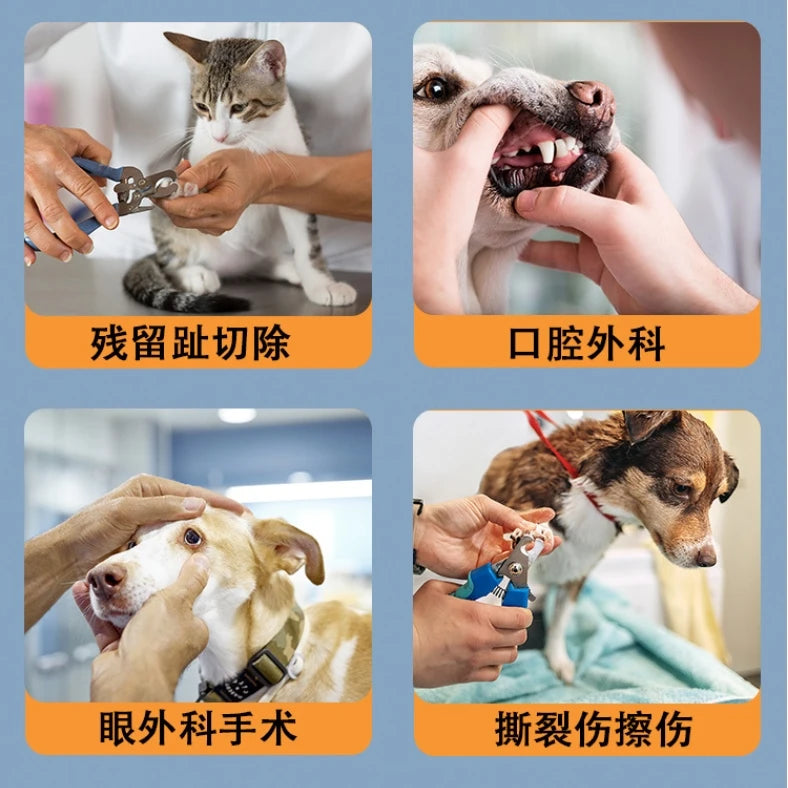 残留趾切除

口腔外科

眼外科手术

撕裂伤擦伤