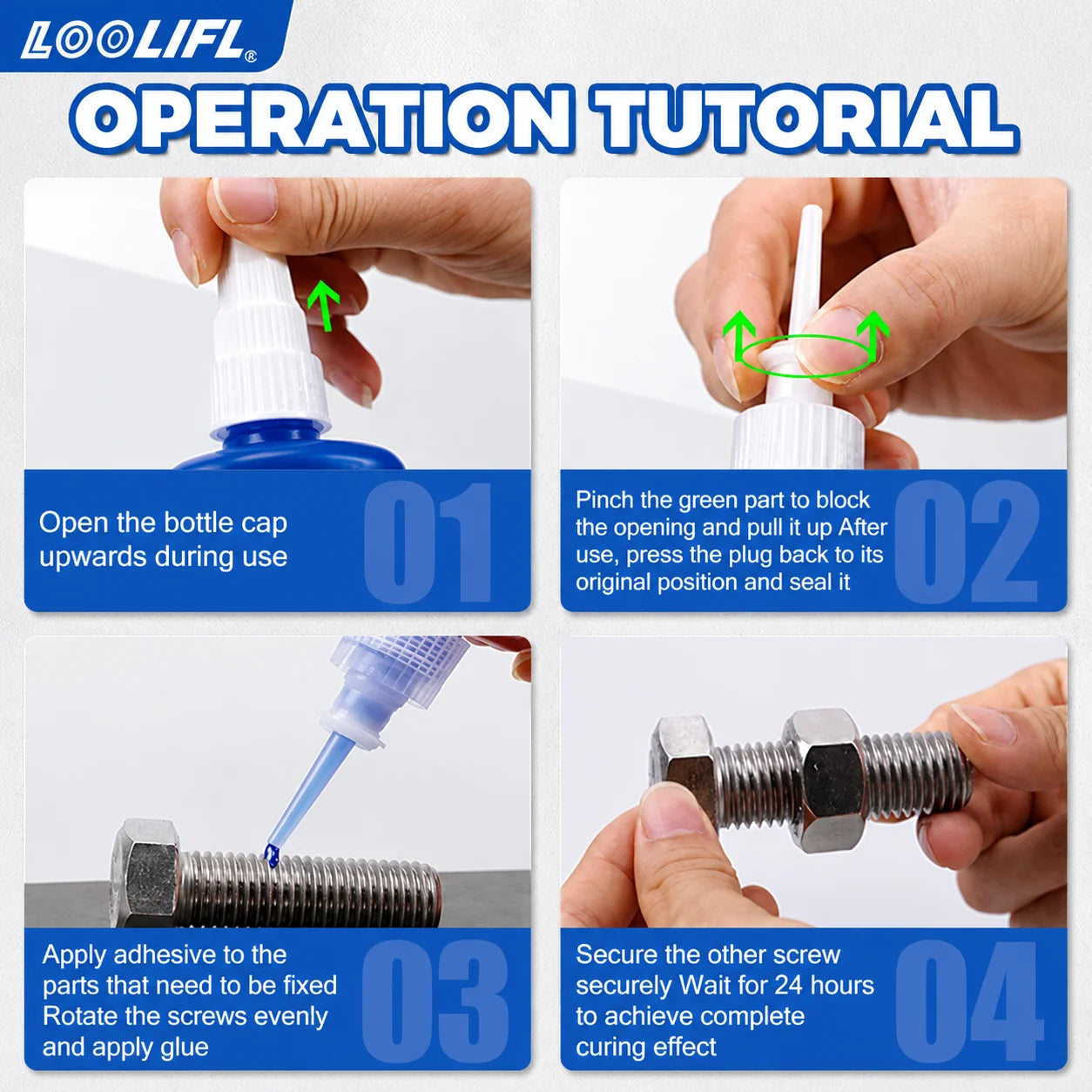 LOOLIFL®

OPERATION TUTORIAL

Open the bottle cap upwards during use

01

Pinch the green part to block the opening and pull it up After use, press the plug back to its original position and seal it

02

Apply adhesive to the parts that need to be fixed Rotate the screws evenly and apply glue

03

Secure the other screw securely Wait for 24 hours to achieve complete curing effect

04