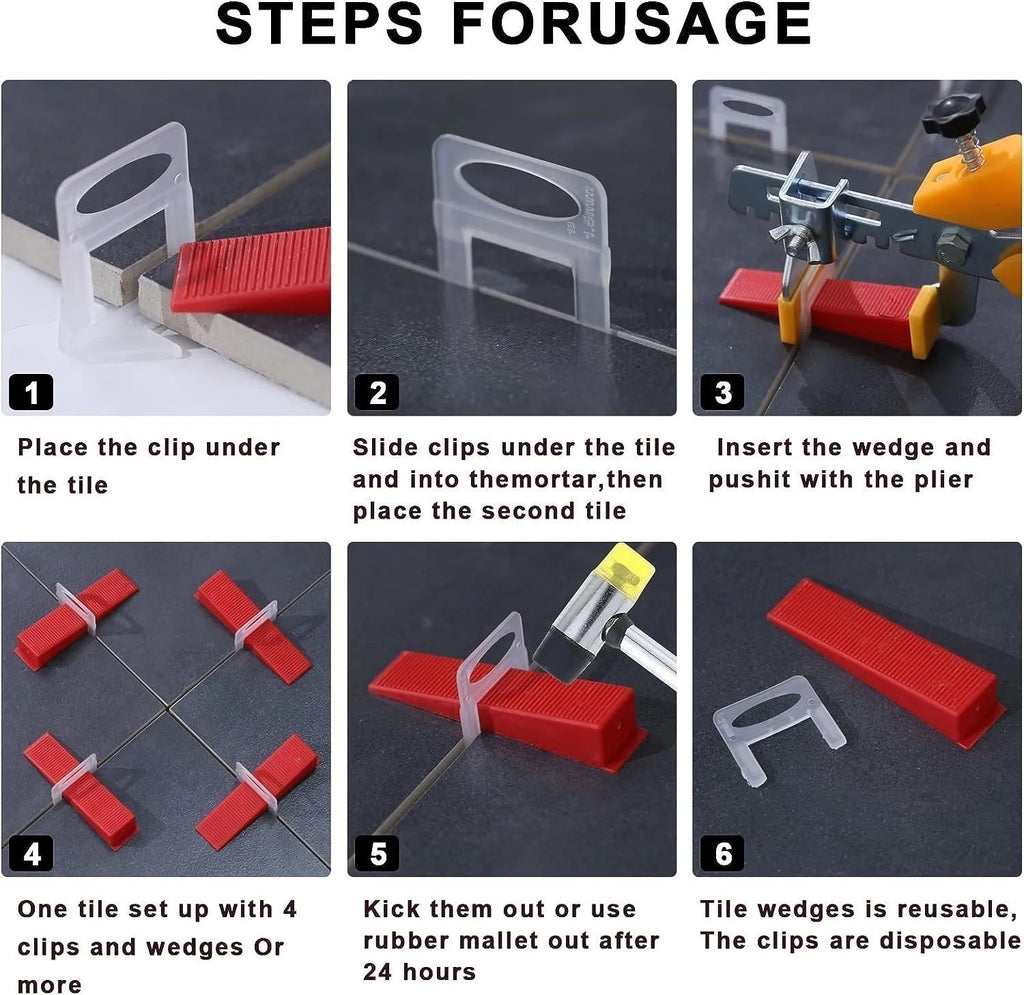 STEPS FORUSAGE

1

Place the clip under the tile

2

Slide clips under the tile and into themortar,then place the second tile

3

Insert the wedge and pushit with the plier

4

One tile set up with 4 clips and wedges Or more

5

Kick them out or use rubber mallet out after 24 hours

6

Tile wedges is reusable, The clips are disposable