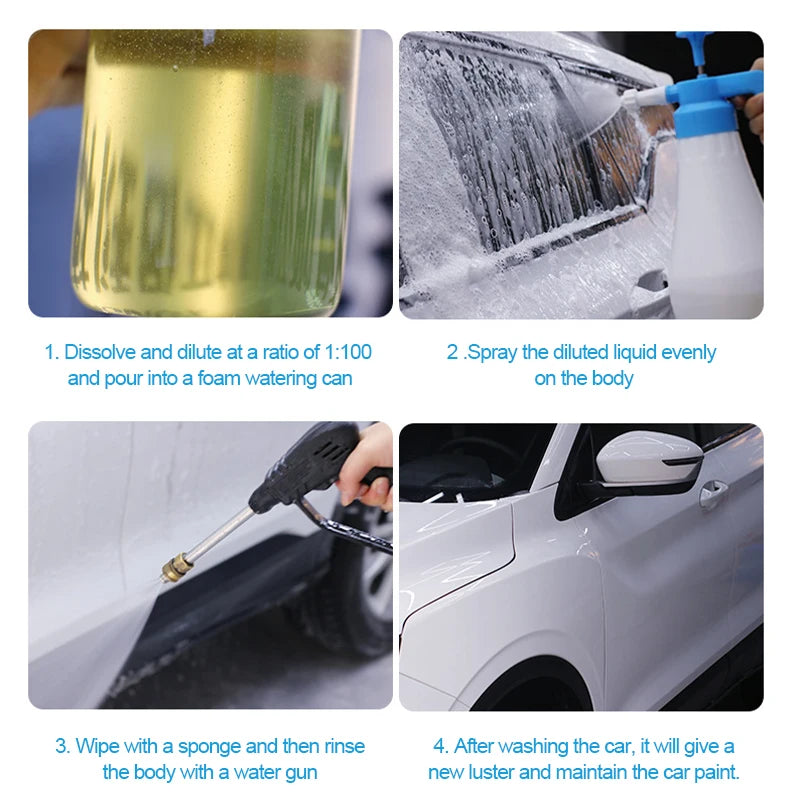 1. Dissolve and dilute at a ratio of 1:100 and pour into a foam watering can

2 .Spray the diluted liquid evenly on the body

3. Wipe with a sponge and then rinse the body with a water gun

4. After washing the car, it will give a new luster and maintain the car paint.