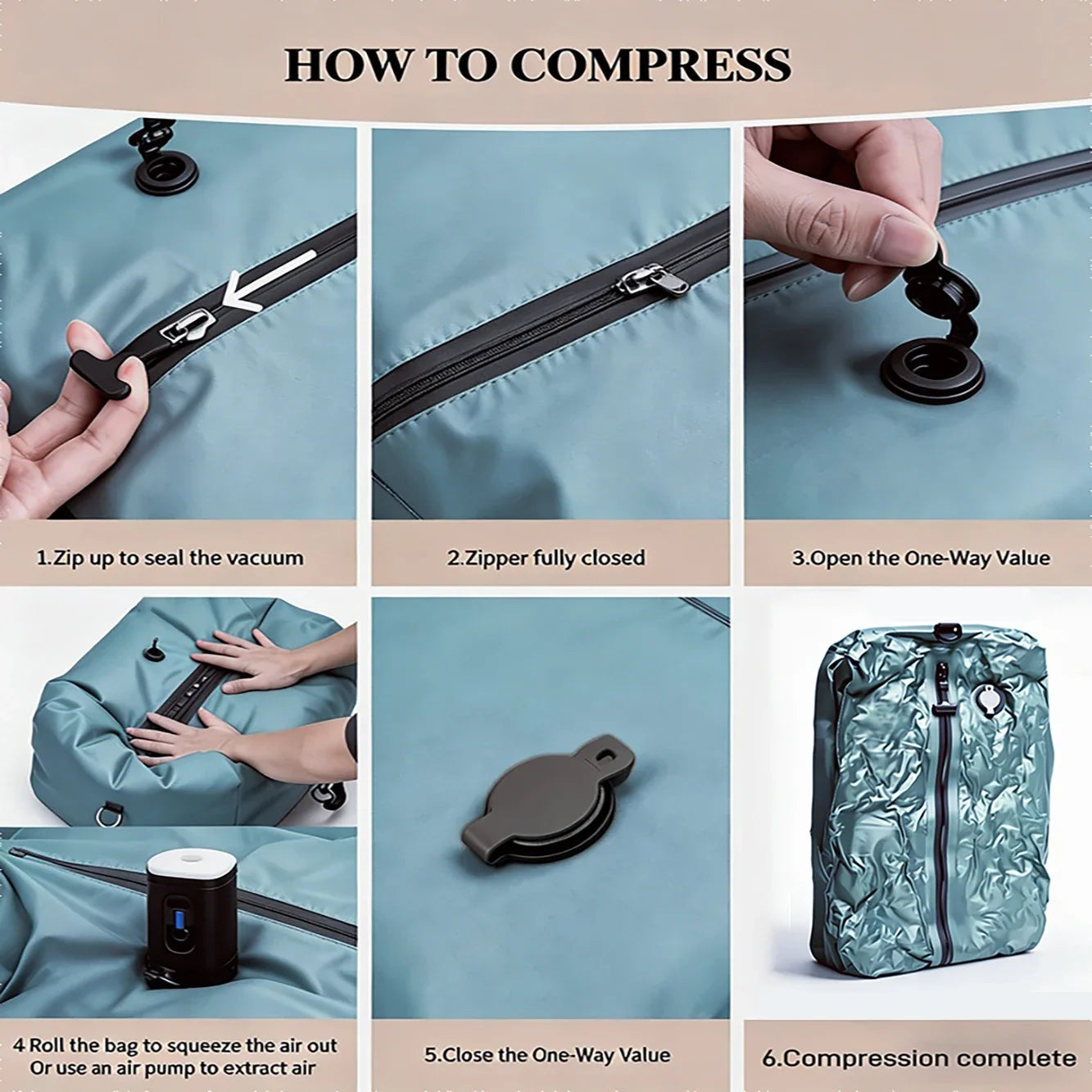 HOW TO COMPRESS

1.Zip up to seal the vacuum

2.Zipper fully closed

3.Open the One-Way Value

4 Roll the bag to squeeze the air out Or use an air pump to extract air

5.Close the One-Way Value

6.Compression complete