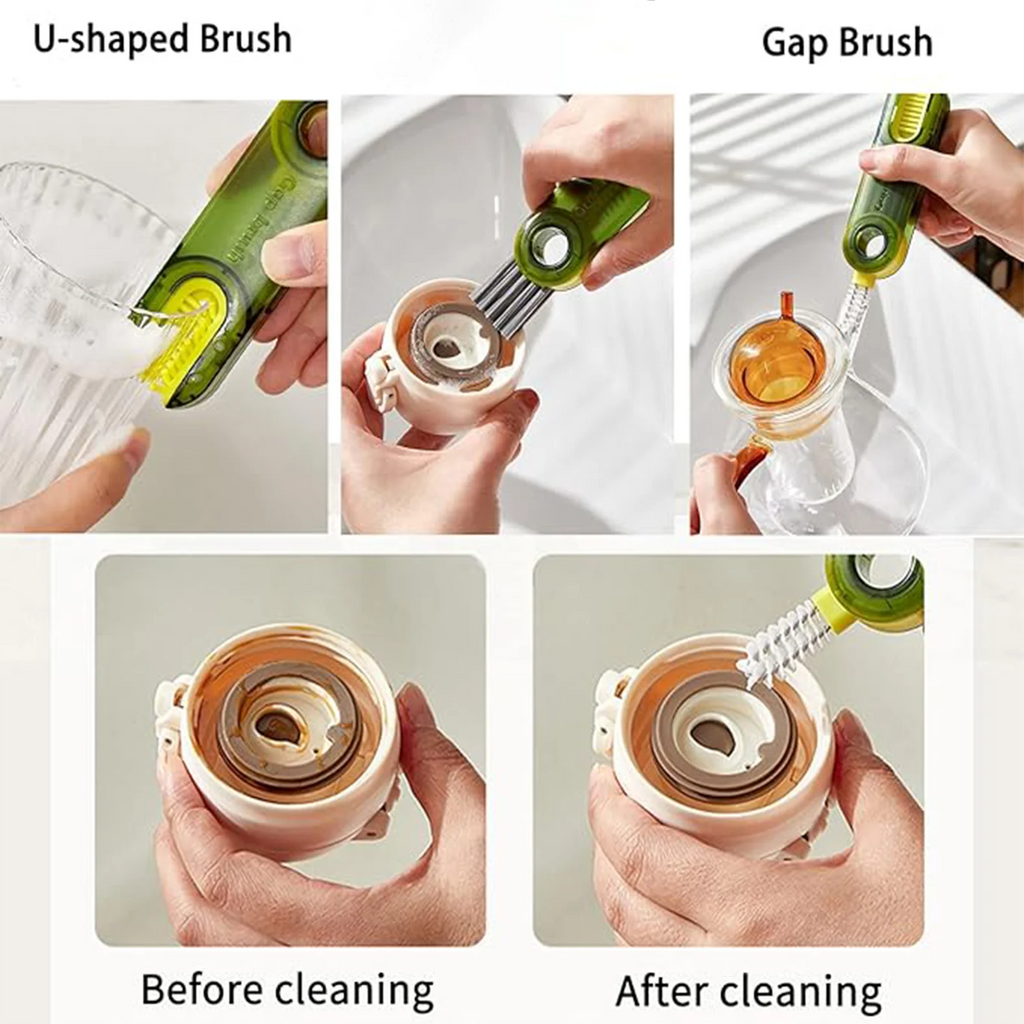 U-shaped Brush

Gap Brush

Gap brush

Before cleaning

After cleaning