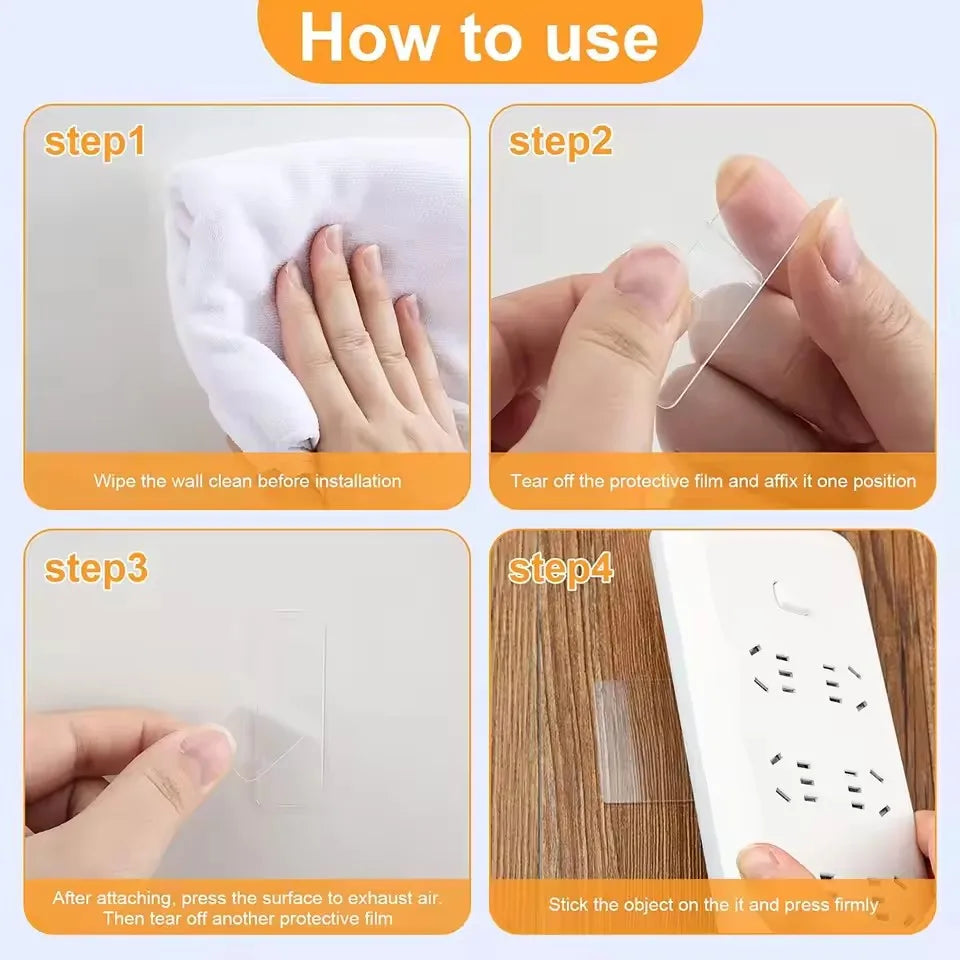 How to use

step1

Wipe the wall clean before installation

step2

Tear off the protective film and affix it one position

step3

After attaching, press the surface to exhaust air. Then tear off another protective film

step4

Stick the object on the it and press firmly