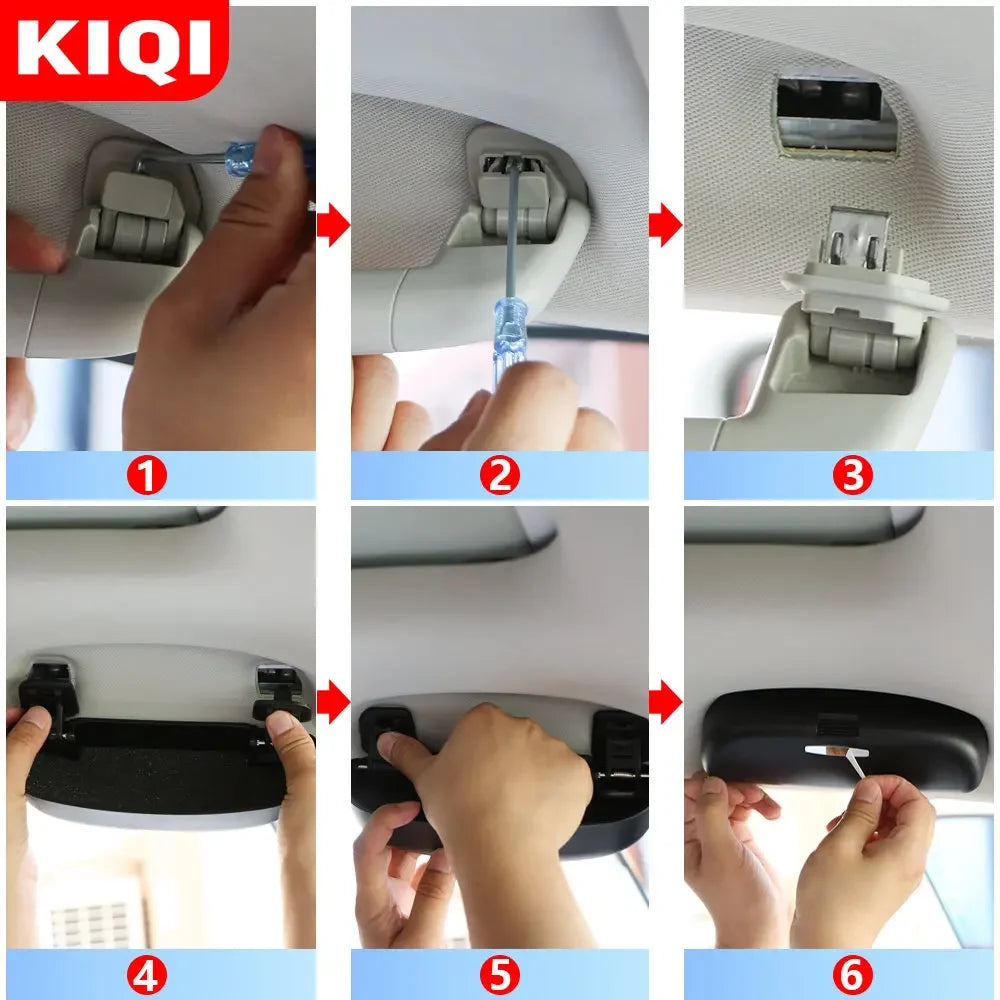 KIQI

1

2

3

4

5

6