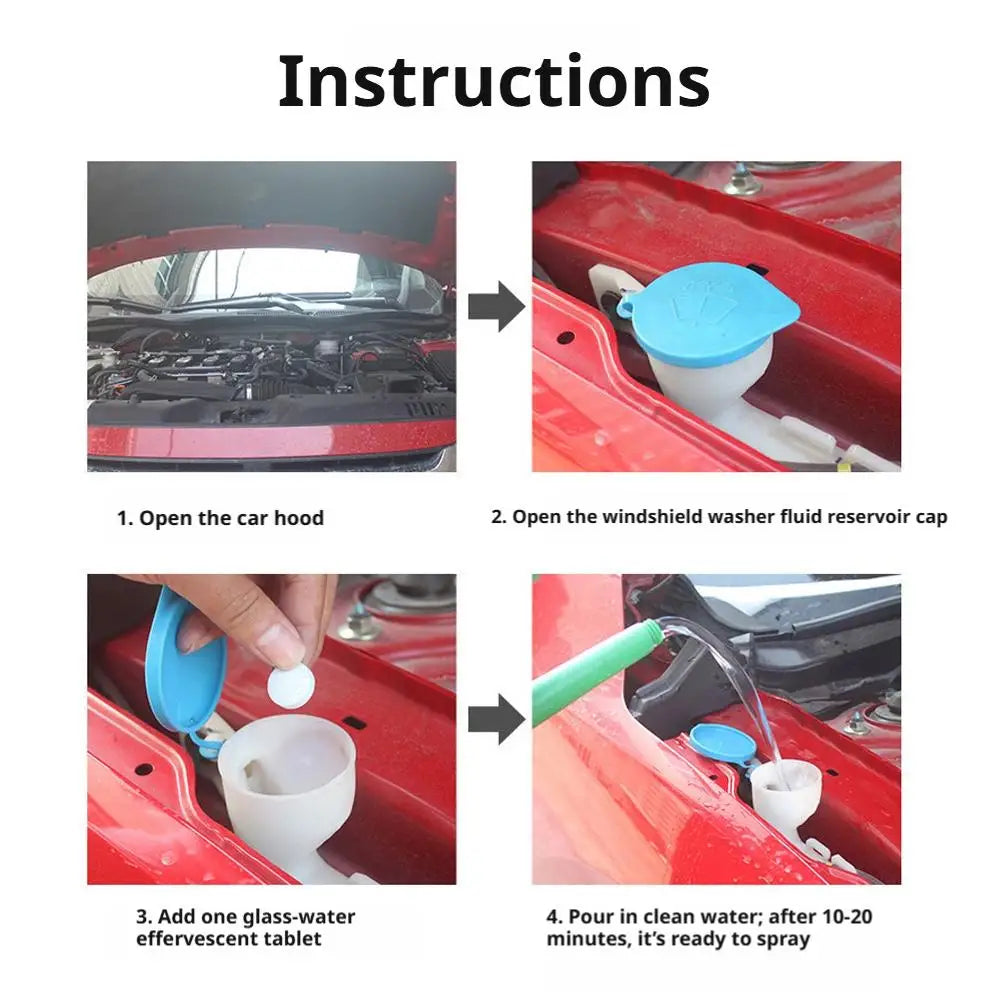 Instructions

1. Open the car hood

2. Open the windshield washer fluid reservoir cap

3. Add one glass-water effervescent tablet

4. Pour in clean water; after 10-20 minutes, it's ready to spray