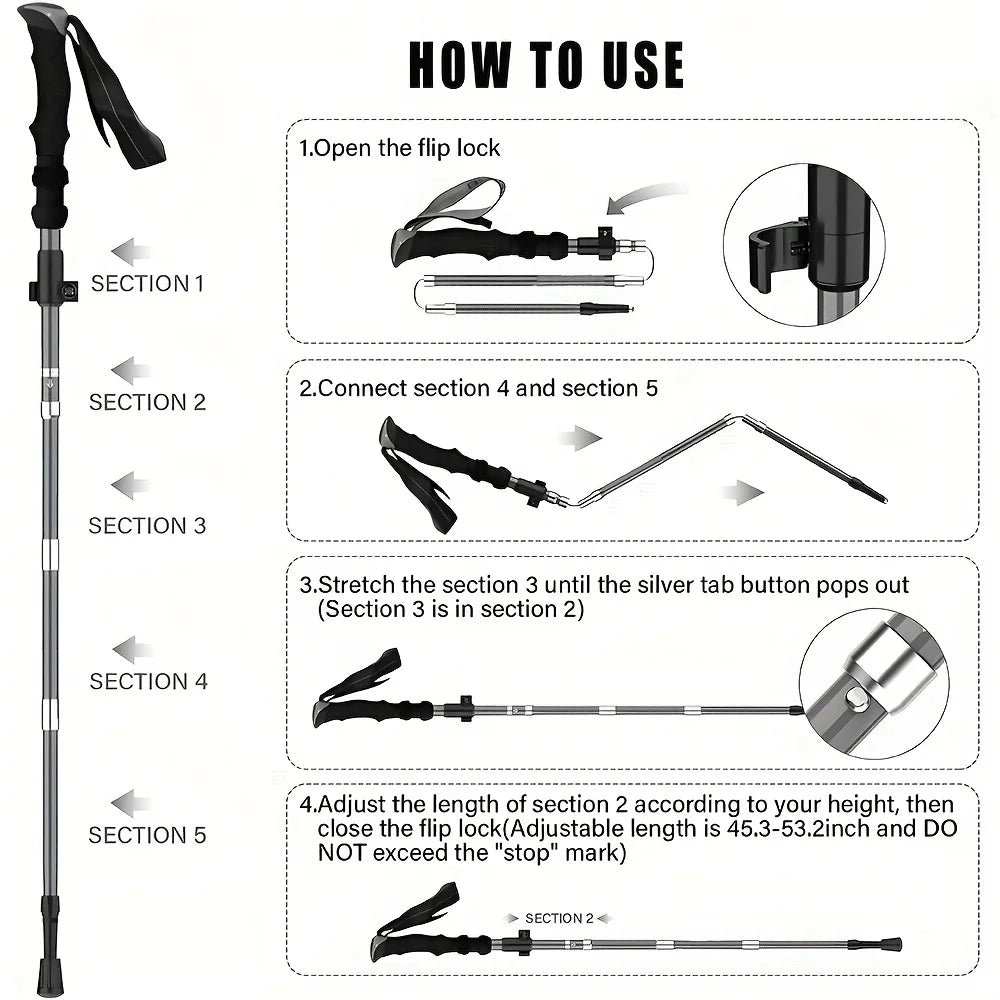 HOW TO USE

SECTION 1

SECTION 2

SECTION 3

SECTION 4

SECTION 5

1.Open the flip lock

2.Connect section 4 and section 5

3.Stretch the section 3 until the silver tab button pops out (Section 3 is in section 2)

4.Adjust the length of section 2 according to your height, then close the flip lock(Adjustable length is 45.3-53.2inch and DO NOT exceed the "stop" mark)

SECTION 2