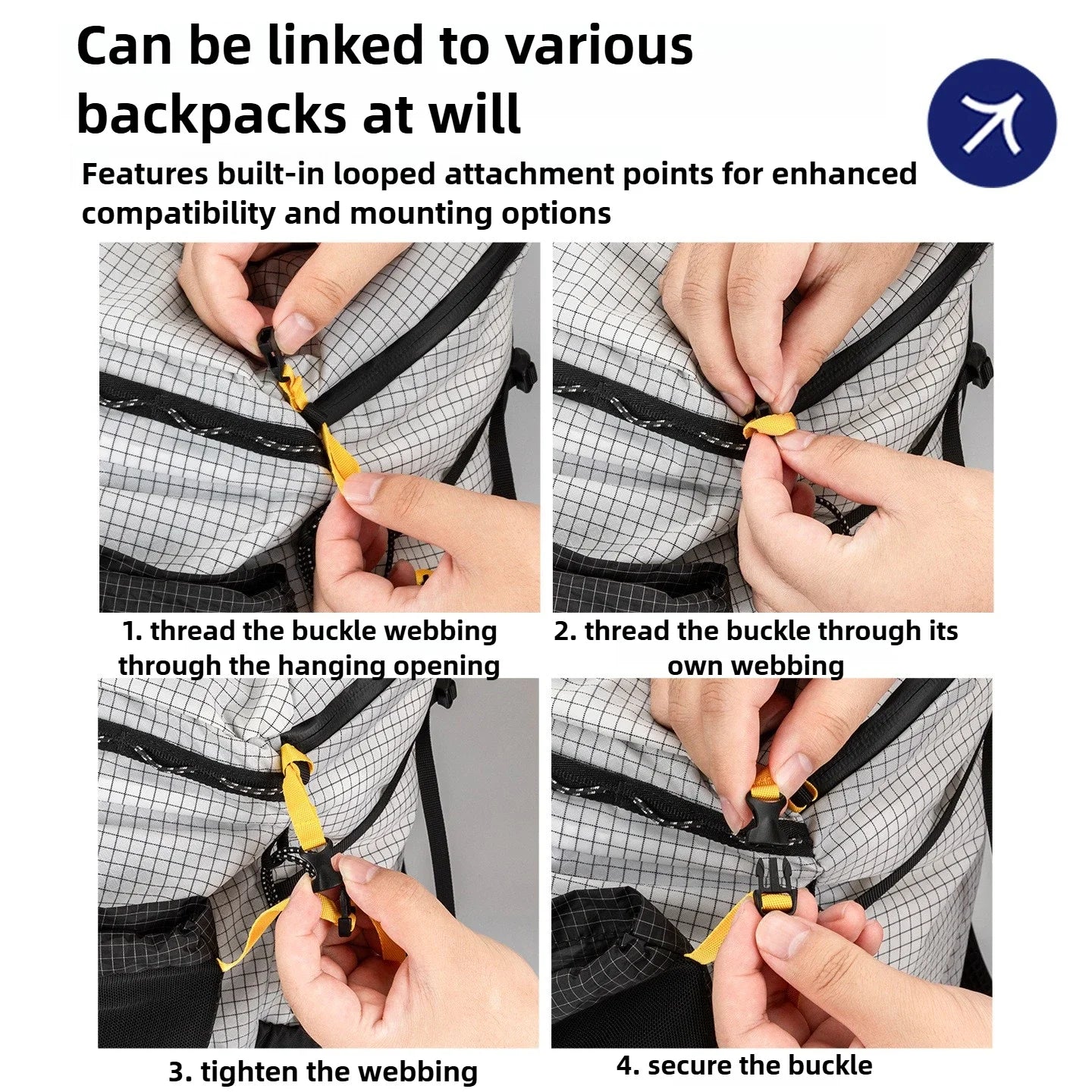 Can be linked to various backpacks at will

Features built-in looped attachment points for enhanced compatibility and mounting options

1. thread the buckle webbing through the hanging opening

2. thread the buckle through its own webbing

3. tighten the webbing

4. secure the buckle