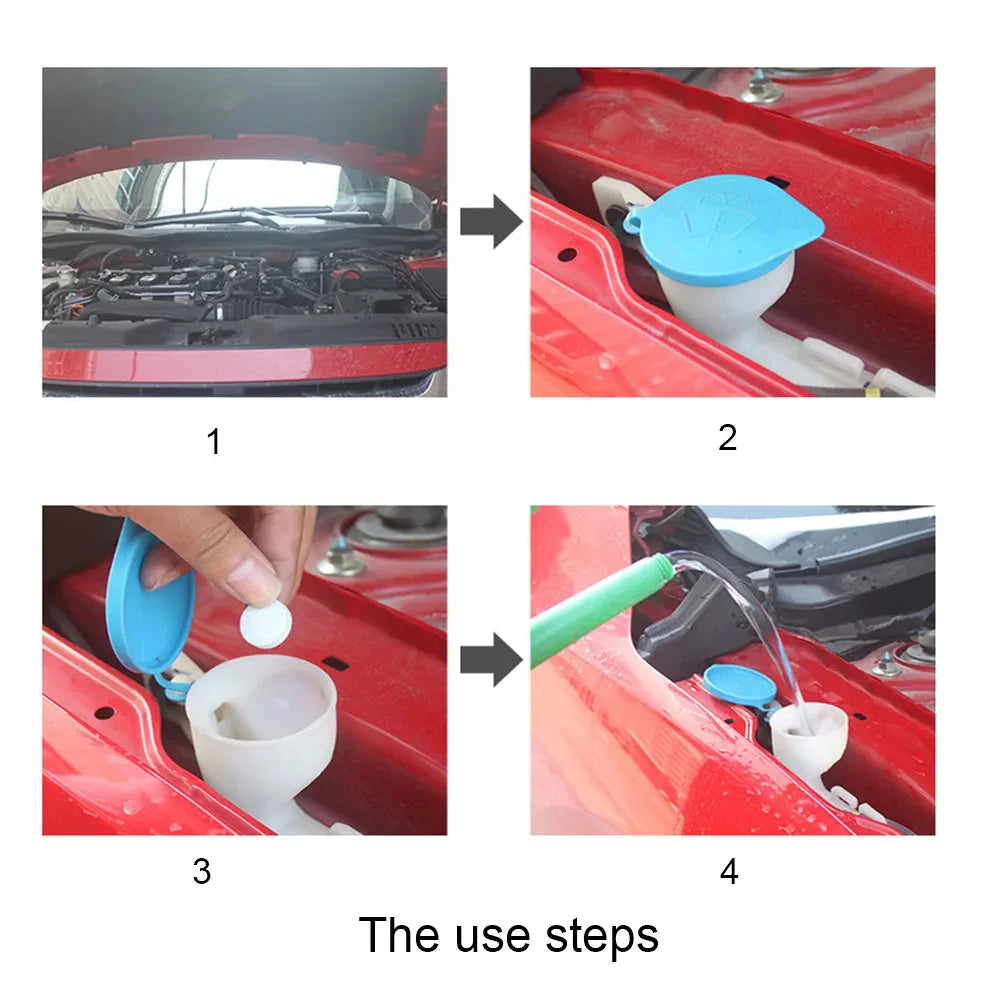 1

2

3

4

The use steps