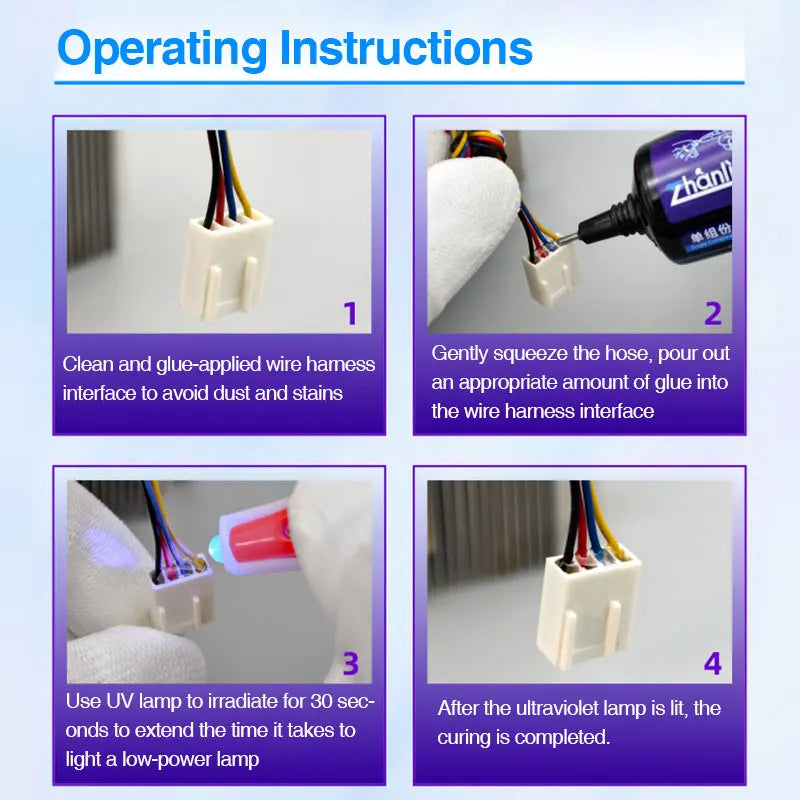 Operating Instructions

1

Clean and glue-applied wire harness interface to avoid dust and stains

Zhanli
单组份

2

Gently squeeze the hose, pour out an appropriate amount of glue into the wire harness interface

3

Use UV lamp to irradiate for 30 seconds to extend the time it takes to light a low-power lamp

4

After the ultraviolet lamp is lit, the curing is completed.