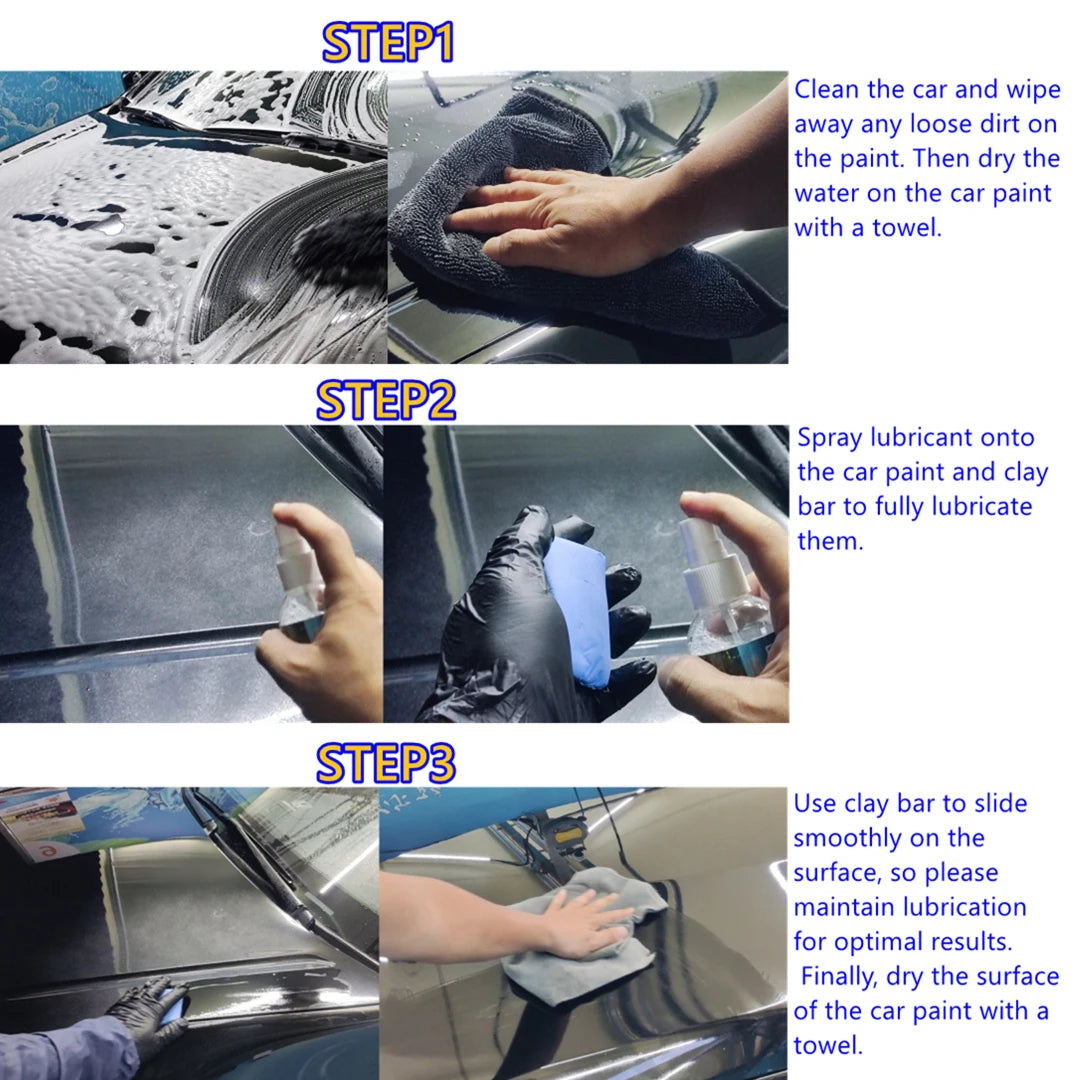 STEP1

Clean the car and wipe away any loose dirt on the paint. Then dry the water on the car paint with a towel.

STEP2

Spray lubricant onto the car paint and clay bar to fully lubricate them.

STEP3

Use clay bar to slide smoothly on the surface, so please maintain lubrication for optimal results. Finally, dry the surface of the car paint with a towel.