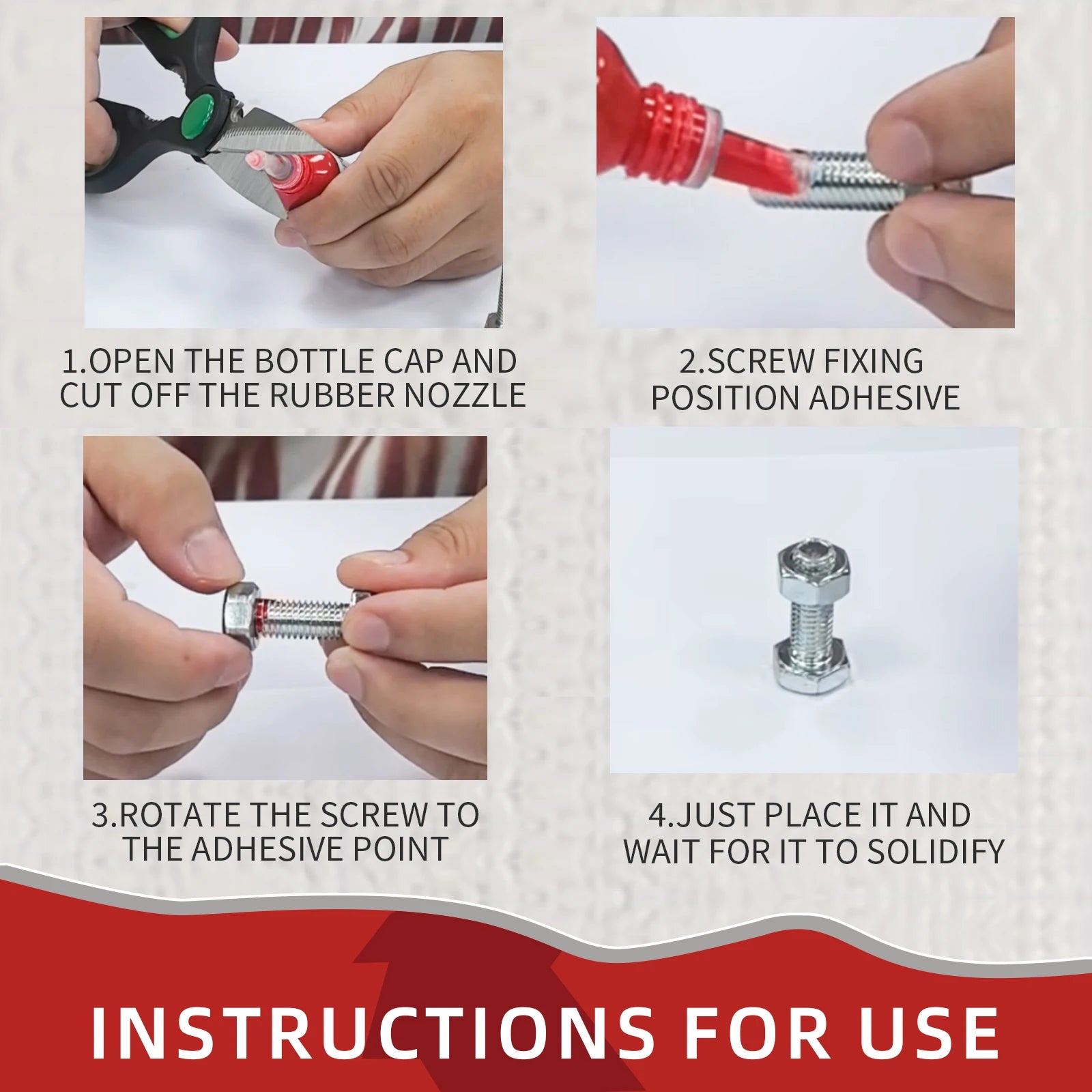 1.OPEN THE BOTTLE CAP AND CUT OFF THE RUBBER NOZZLE

2.SCREW FIXING POSITION ADHESIVE

3.ROTATE THE SCREW TO THE ADHESIVE POINT

4.JUST PLACE IT AND WAIT FOR IT TO SOLIDIFY

INSTRUCTIONS FOR USE