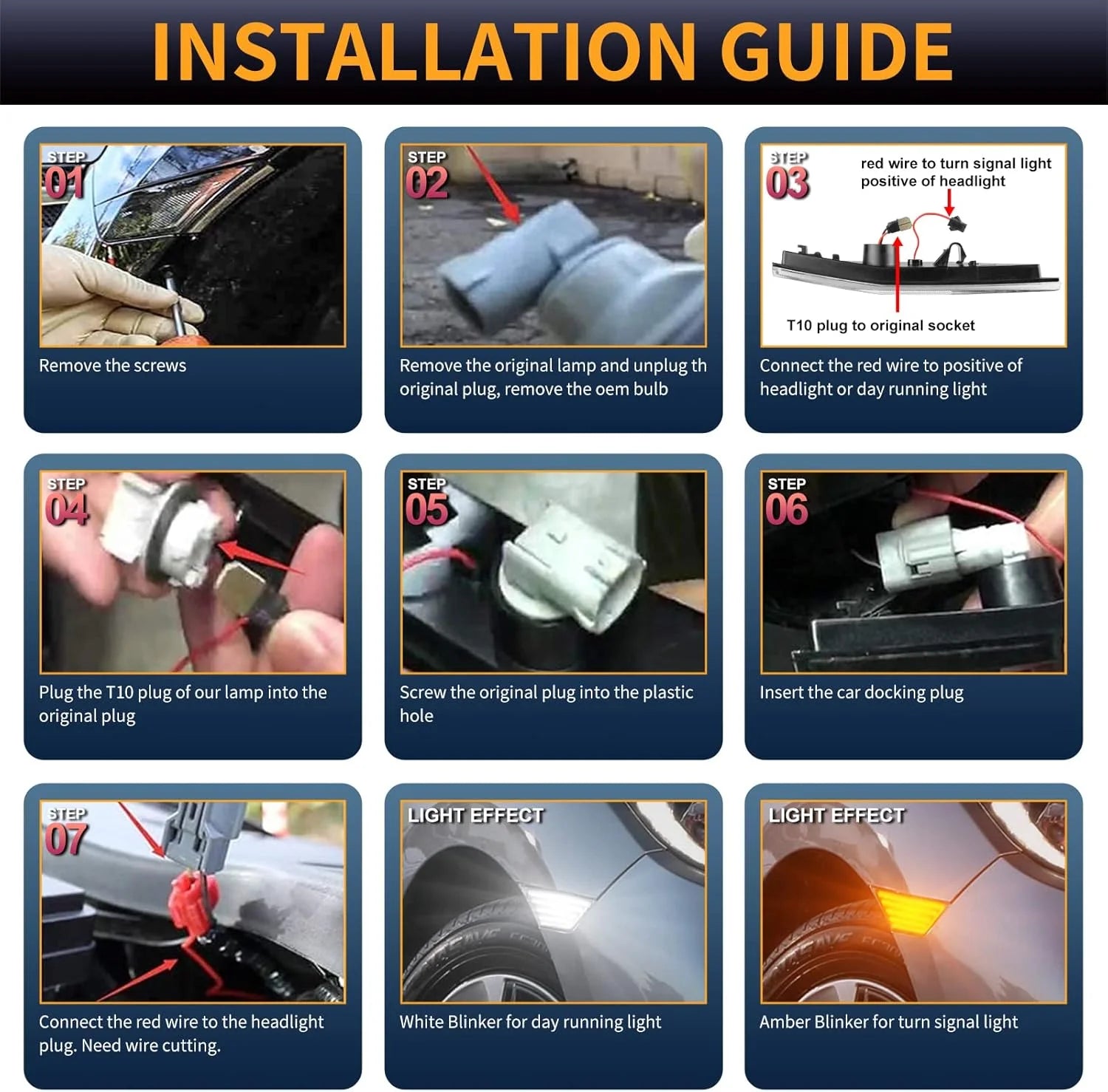 INSTALLATION GUIDE

STEP 01
Remove the screws

STEP 02
Remove the original lamp and unplug th original plug, remove the oem bulb

STEP 03
red wire to turn signal light positive of headlight
T10 plug to original socket
Connect the red wire to positive of headlight or day running light

STEP 04
Plug the T10 plug of our lamp into the original plug

STEP 05
Screw the original plug into the plastic hole

STEP 06
Insert the car docking plug

STEP 07
Connect the red wire to the headlight plug. Need wire cutting.

LIGHT EFFECT
White Blinker for day running light

LIGHT EFFECT
Amber Blinker for turn signal light