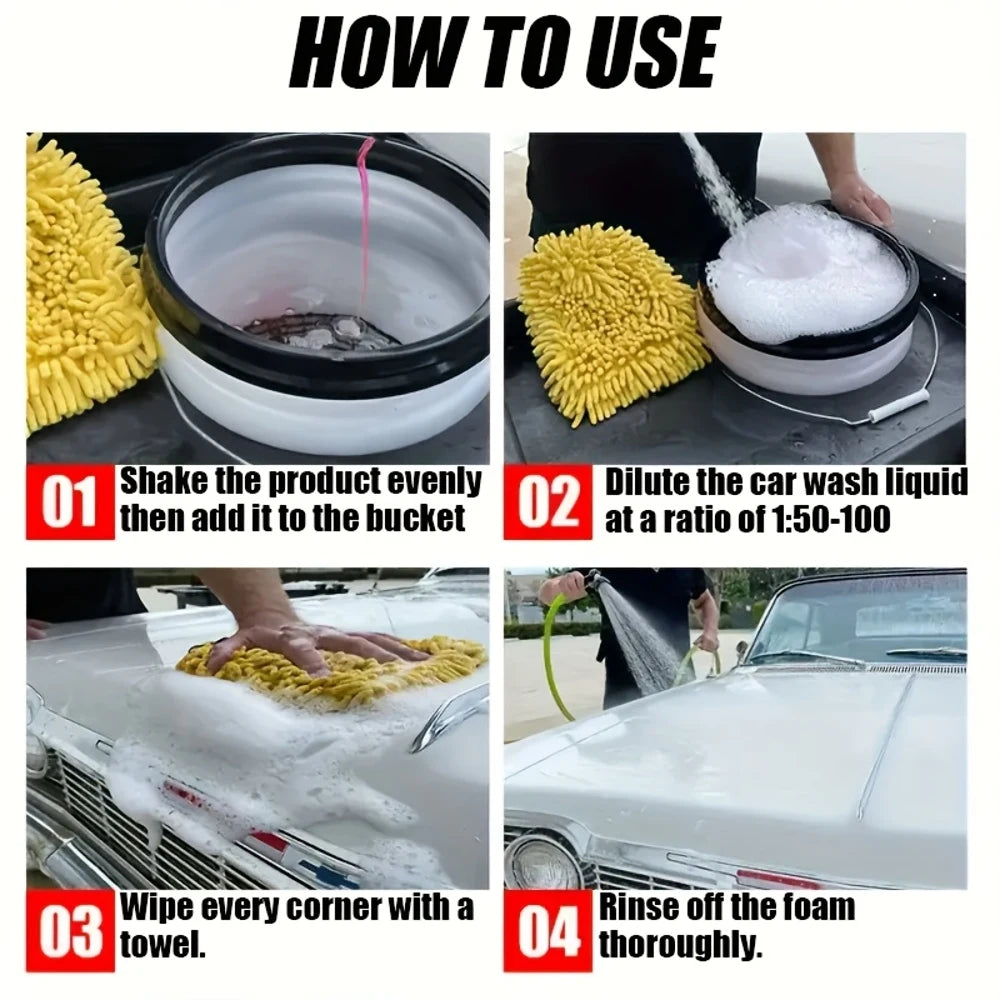 HOW TO USE

01 Shake the product evenly then add it to the bucket

02 Dilute the car wash liquid at a ratio of 1:50-100

03 Wipe every corner with a towel.

04 Rinse off the foam thoroughly.