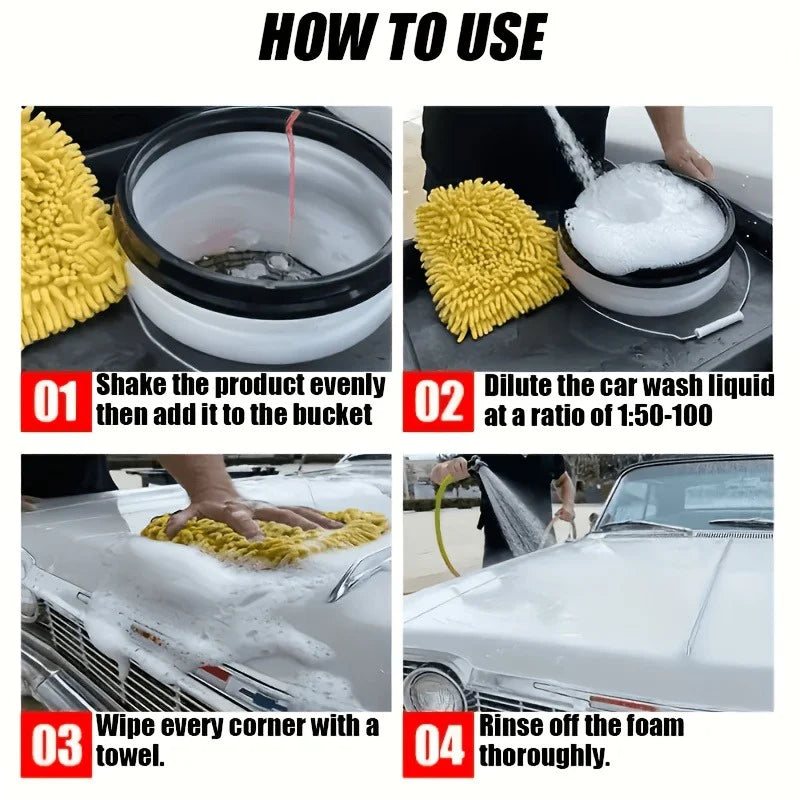 HOW TO USE

01 Shake the product evenly then add it to the bucket

02 Dilute the car wash liquid at a ratio of 1:50-100

03 Wipe every corner with a towel.

04 Rinse off the foam thoroughly.