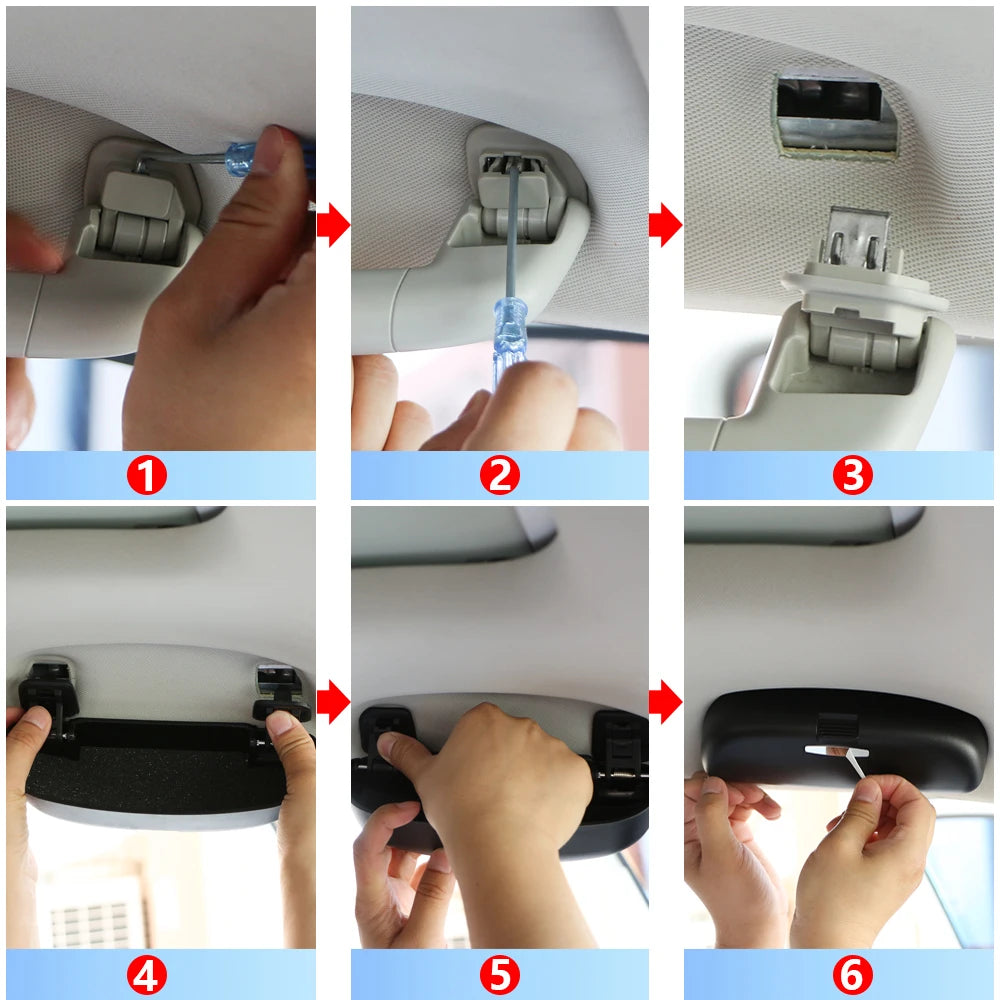 1

2

3

4

5

6