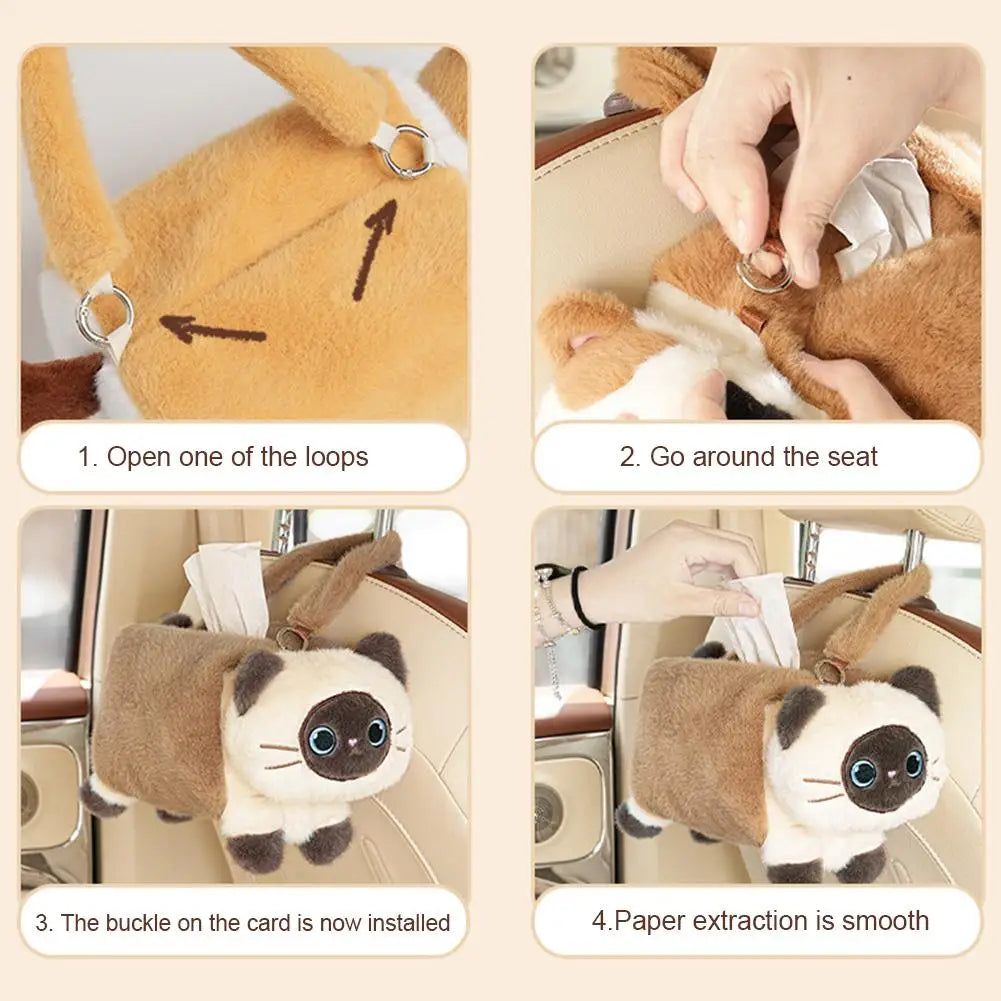 1. Open one of the loops

2. Go around the seat

3. The buckle on the card is now installed

4.Paper extraction is smooth