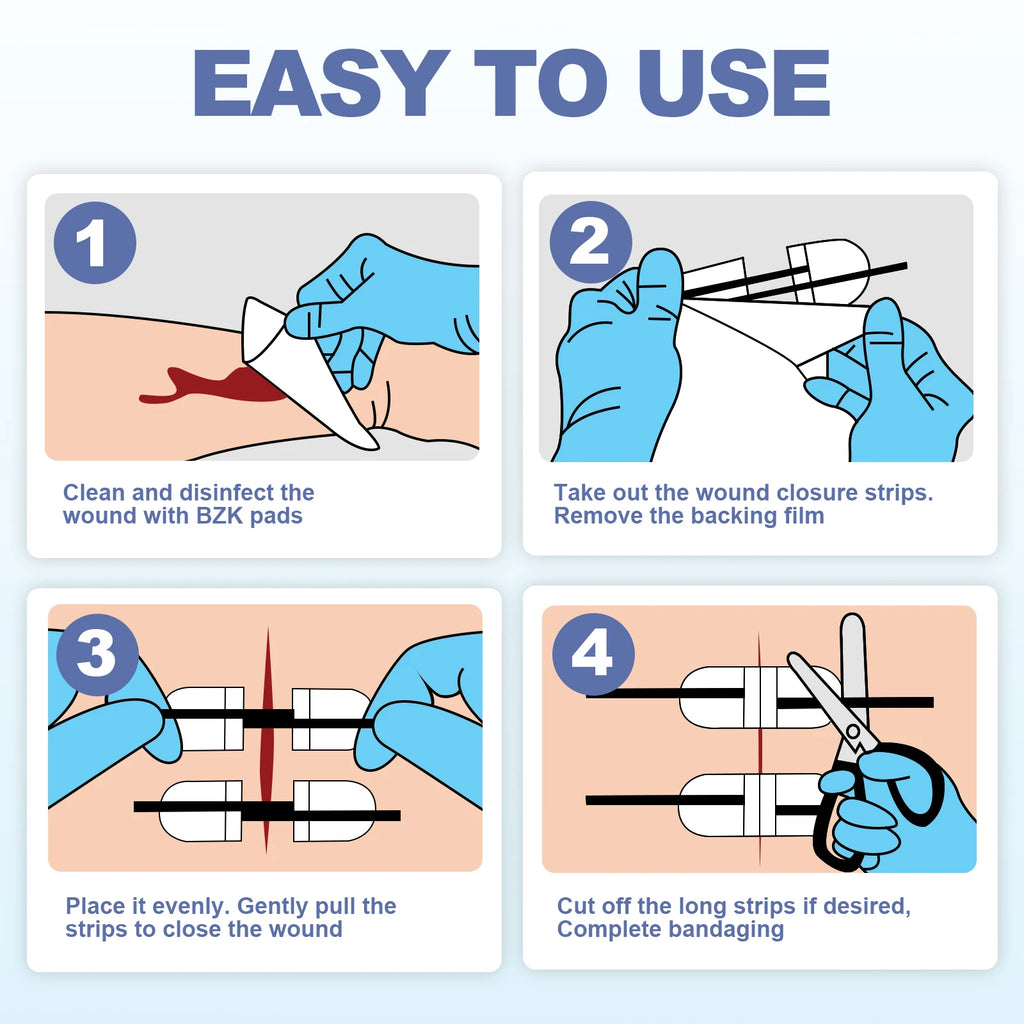 EASY TO USE

1

Clean and disinfect the wound with BZK pads

2

Take out the wound closure strips. Remove the backing film

3

Place it evenly. Gently pull the strips to close the wound

4

Cut off the long strips if desired, Complete bandaging