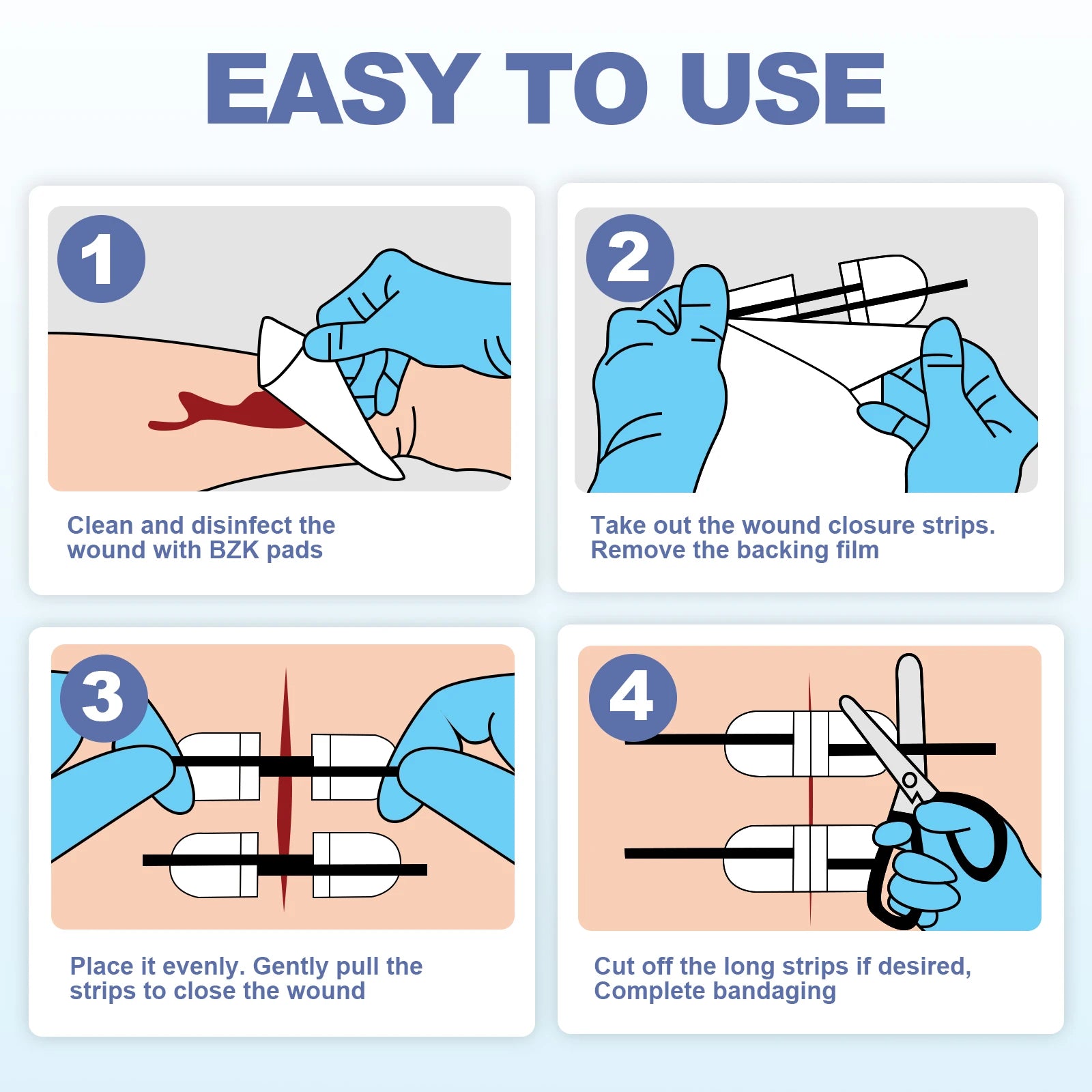 EASY TO USE

1

Clean and disinfect the wound with BZK pads

2

Take out the wound closure strips. Remove the backing film

3

Place it evenly. Gently pull the strips to close the wound

4

Cut off the long strips if desired, Complete bandaging