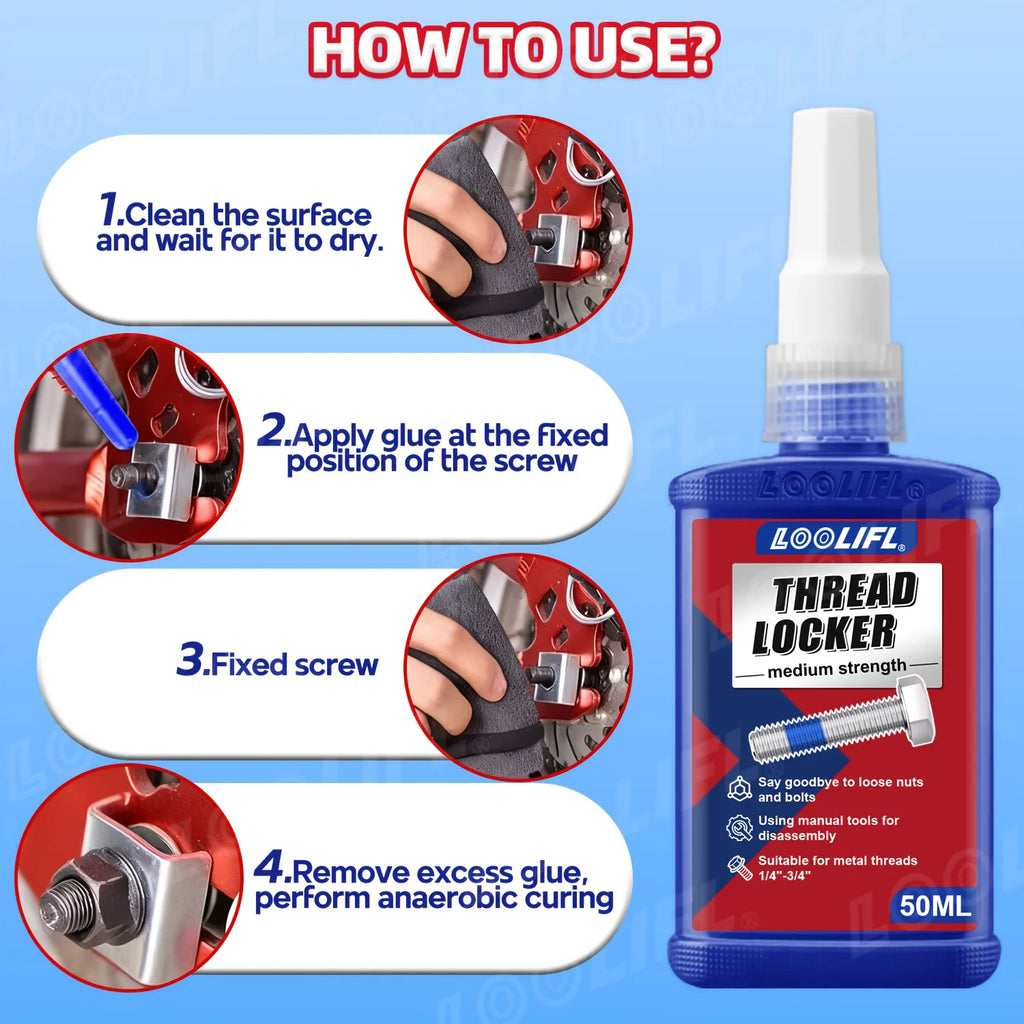 HOW TO USE?

1.Clean the surface and wait for it to dry.

2.Apply glue at the fixed position of the screw

3.Fixed screw

4.Remove excess glue, perform anaerobic curing

LOOLIFL®

LOOLIFL®

THREAD LOCKER

medium strength

Say goodbye to loose nuts and bolts

Using manual tools for disassembly

Suitable for metal threads 1/4"-3/4"

50ML