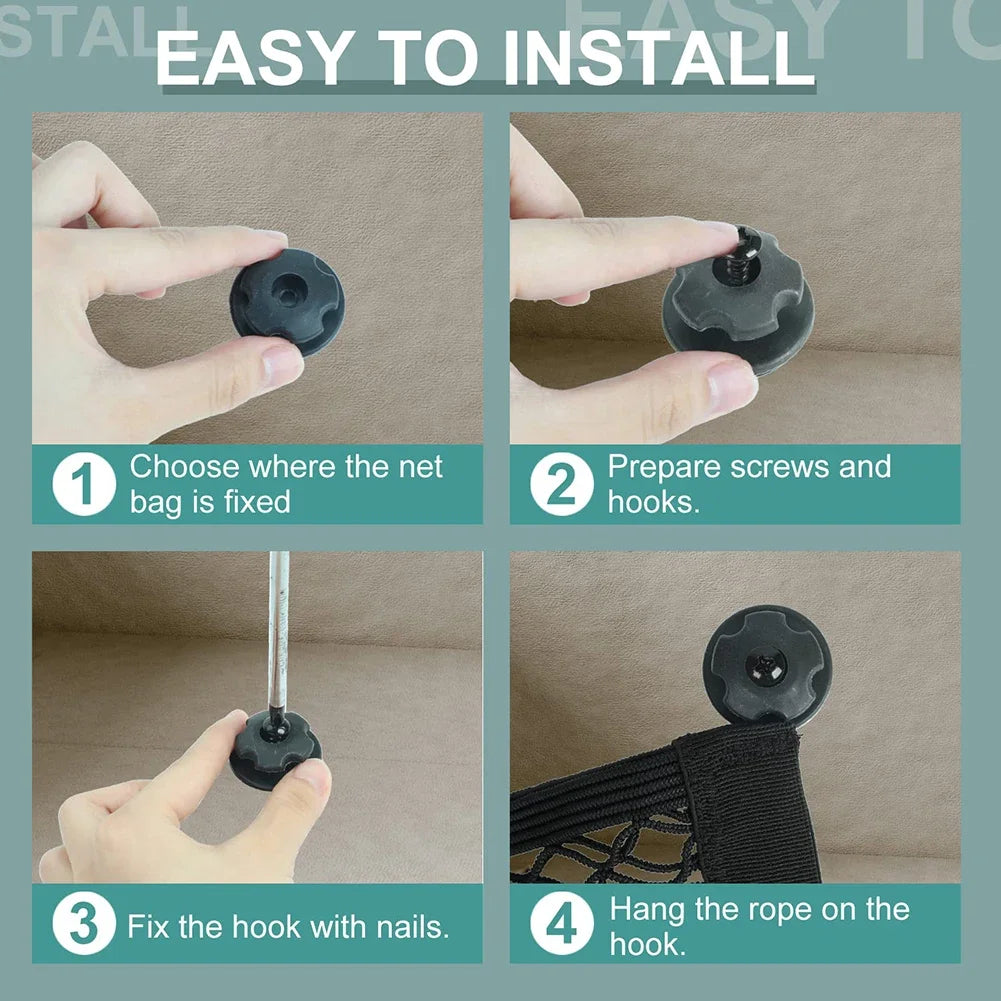 STALL EASY TO

EASY TO INSTALL

1 Choose where the net bag is fixed

2 Prepare screws and hooks.

3 Fix the hook with nails.

4 Hang the rope on the hook.