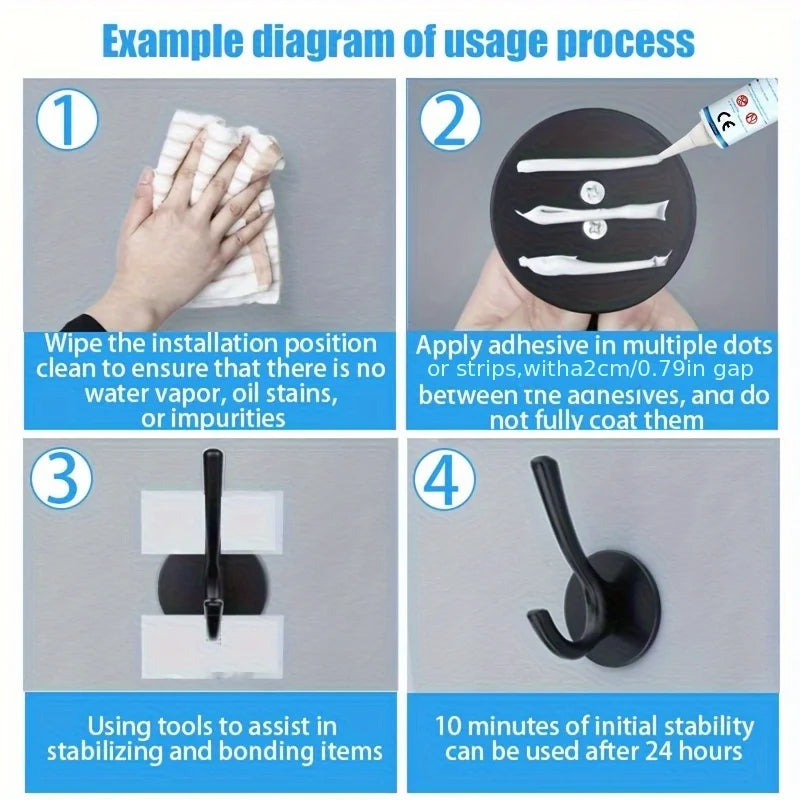 Example diagram of usage process

1

Wipe the installation position clean to ensure that there is no water vapor, oil stains, or impurities

2

CE

Apply adhesive in multiple dots or strips,witha2cm/0.79in gap between tne aanesives, ana do not fully coat them

3

Using tools to assist in stabilizing and bonding items

4

10 minutes of initial stability can be used after 24 hours