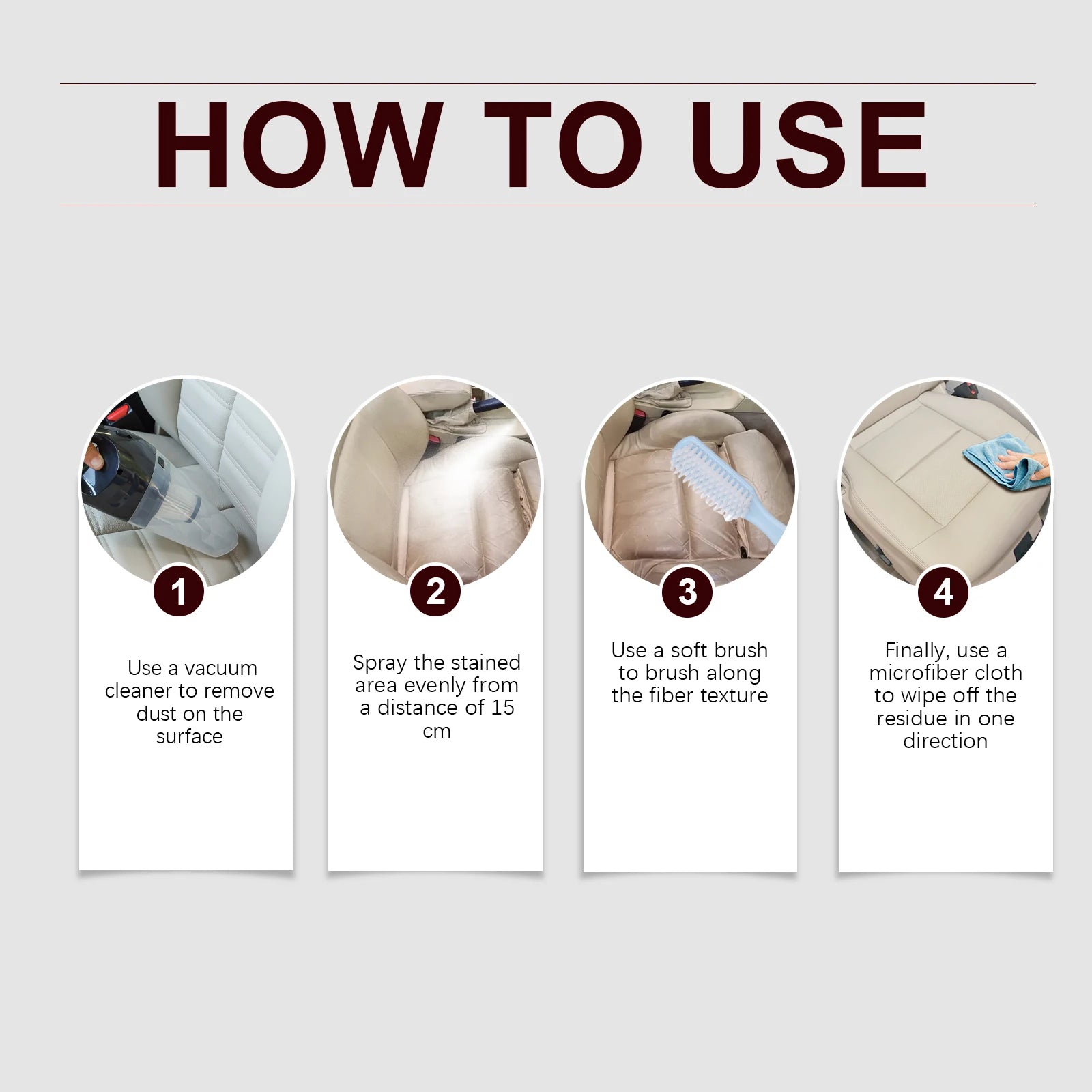 HOW TO USE

1

Use a vacuum cleaner to remove dust on the surface

2

Spray the stained area evenly from a distance of 15 cm

3

Use a soft brush to brush along the fiber texture

4

Finally, use a microfiber cloth to wipe off the residue in one direction