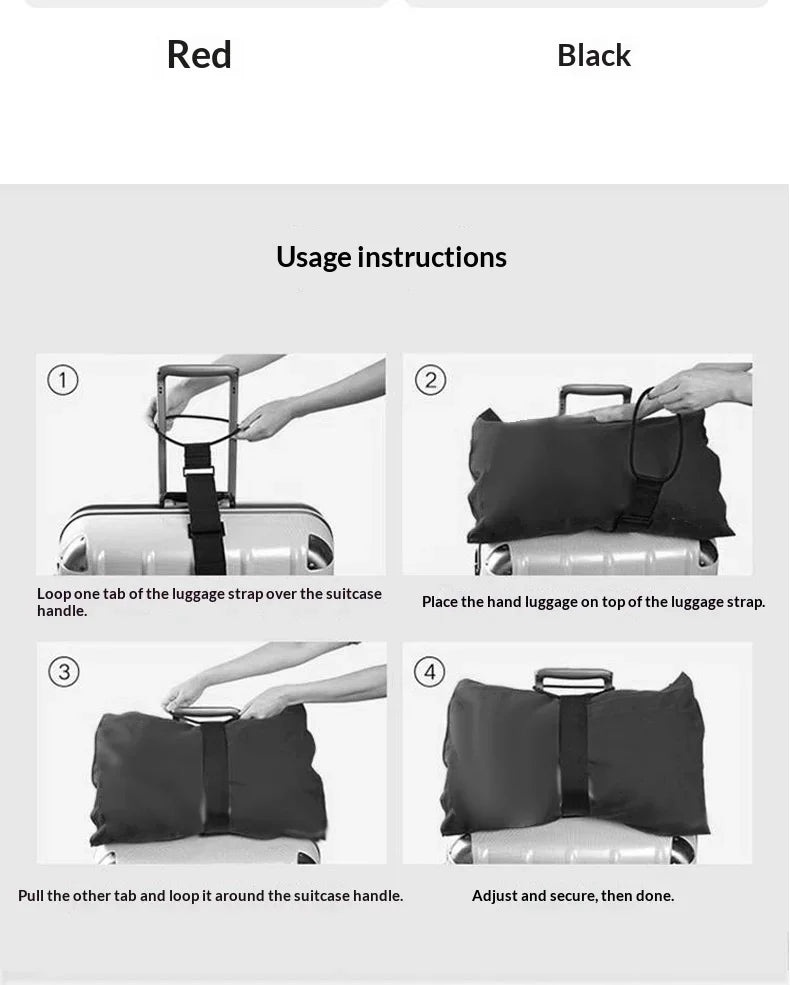 Red

Black

Usage instructions

①

Loop one tab of the luggage strap over the suitcase handle.

②

Place the hand luggage on top of the luggage strap.

③

Pull the other tab and loop it around the suitcase handle.

④

Adjust and secure, then done.