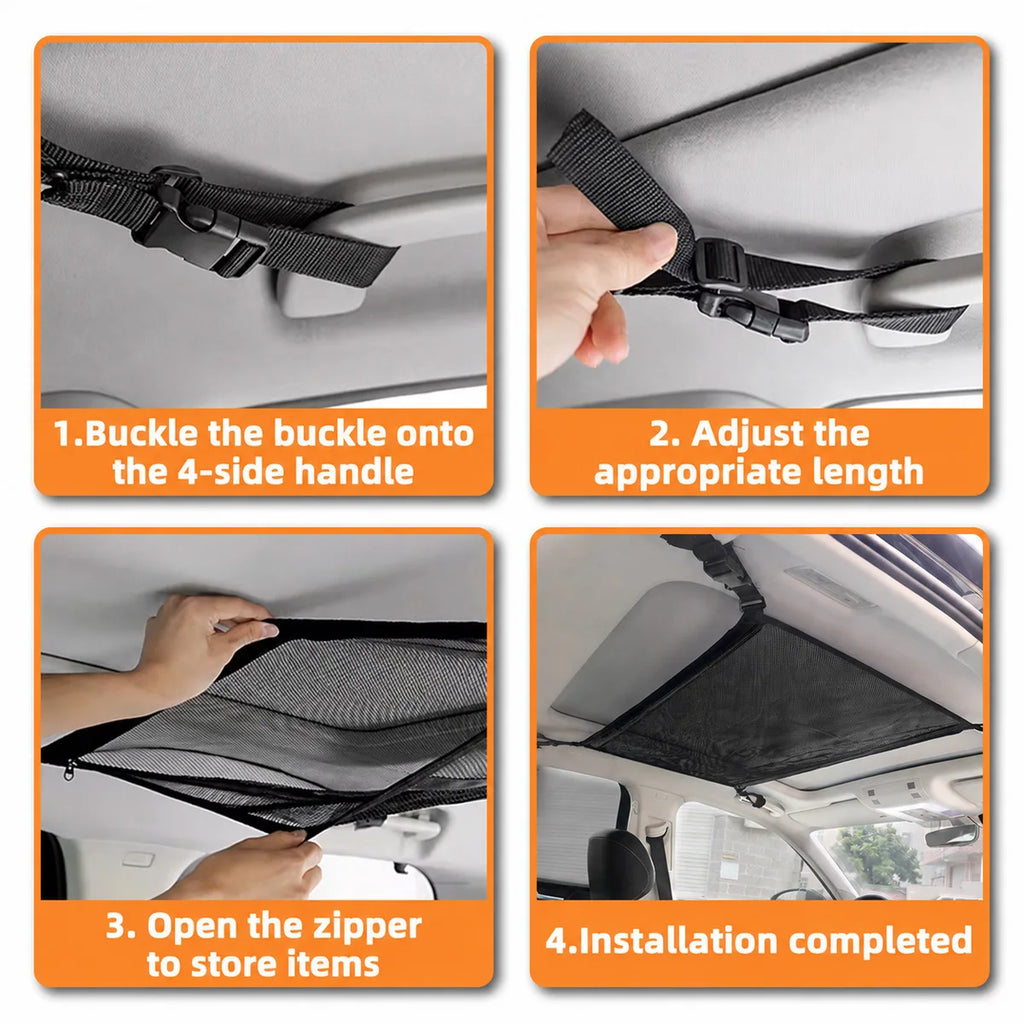 1.Buckle the buckle onto the 4-side handle

2. Adjust the appropriate length

3. Open the zipper to store items

4.Installation completed