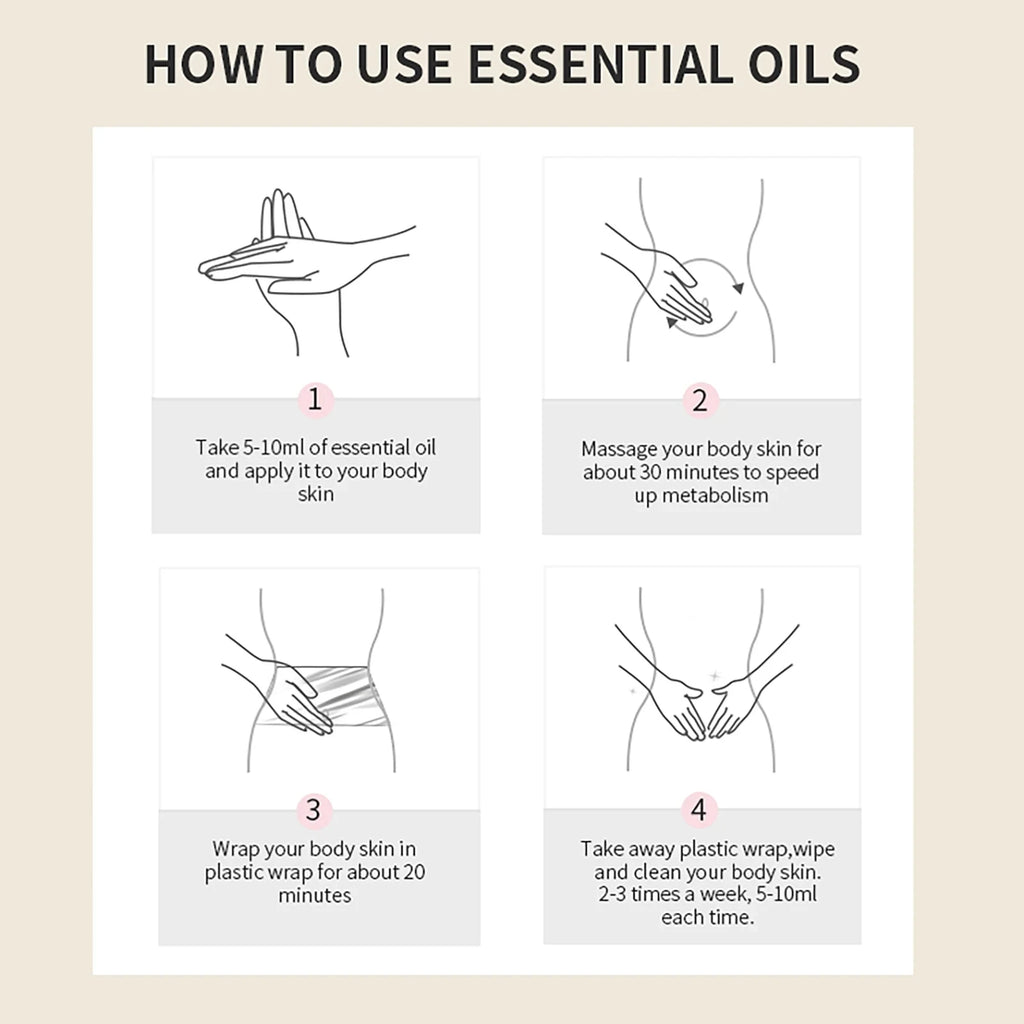 HOW TO USE ESSENTIAL OILS

1

Take 5-10ml of essential oil and apply it to your body skin

2

Massage your body skin for about 30 minutes to speed up metabolism

3

Wrap your body skin in plastic wrap for about 20 minutes

4

Take away plastic wrap,wipe and clean your body skin. 2-3 times a week, 5-10ml each time.