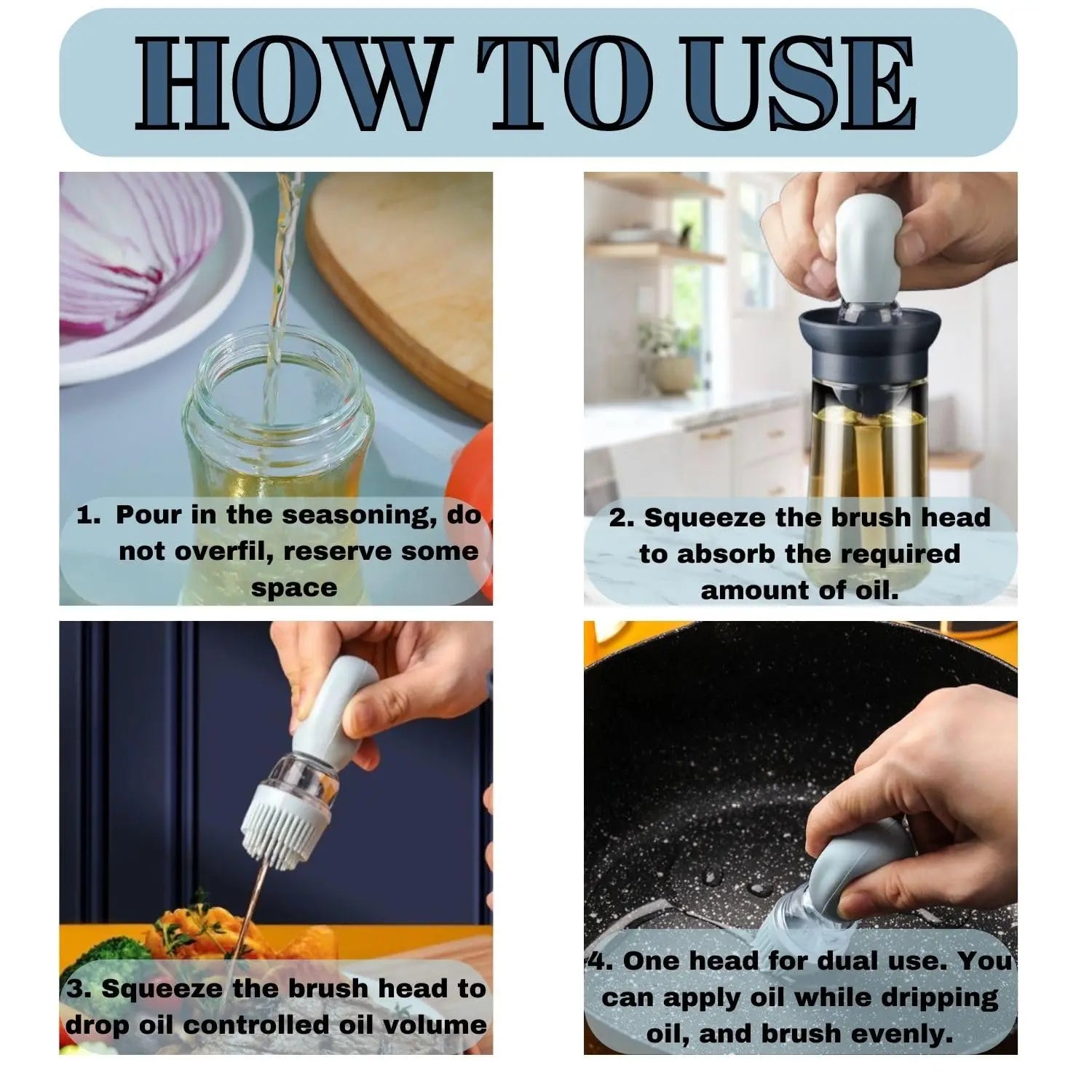 HOW TO USE

1. Pour in the seasoning, do not overfil, reserve some space

2. Squeeze the brush head to absorb the required amount of oil.

3. Squeeze the brush head to drop oil controlled oil volume

4. One head for dual use. You can apply oil while dripping oil, and brush evenly.