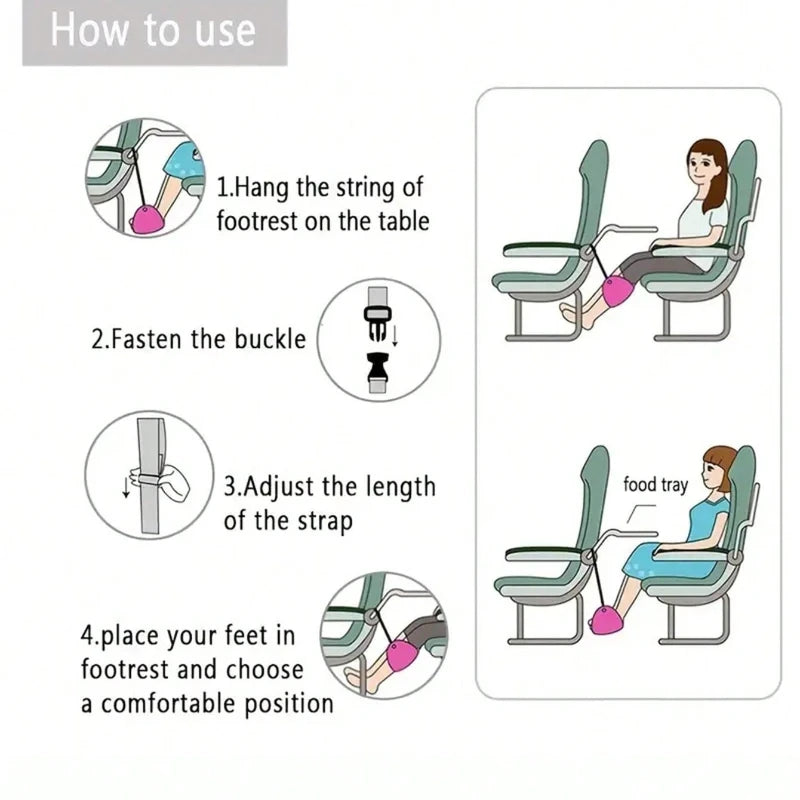 How to use

1.Hang the string of footrest on the table

2.Fasten the buckle

3.Adjust the length of the strap

4.place your feet in footrest and choose a comfortable position

food tray