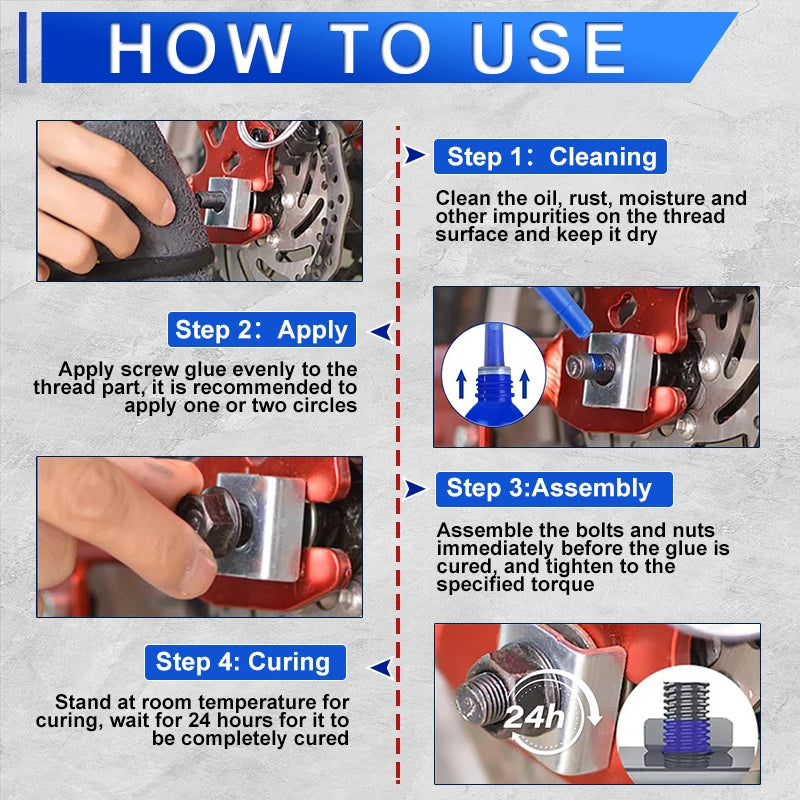 HOW TO USE

Step 1: Cleaning

Clean the oil, rust, moisture and other impurities on the thread surface and keep it dry

Step 2: Apply

Apply screw glue evenly to the thread part, it is recommended to apply one or two circles

Step 3:Assembly

Assemble the bolts and nuts immediately before the glue is cured, and tighten to the specified torque

Step 4: Curing

Stand at room temperature for curing, wait for 24 hours for it to be completely cured

24h