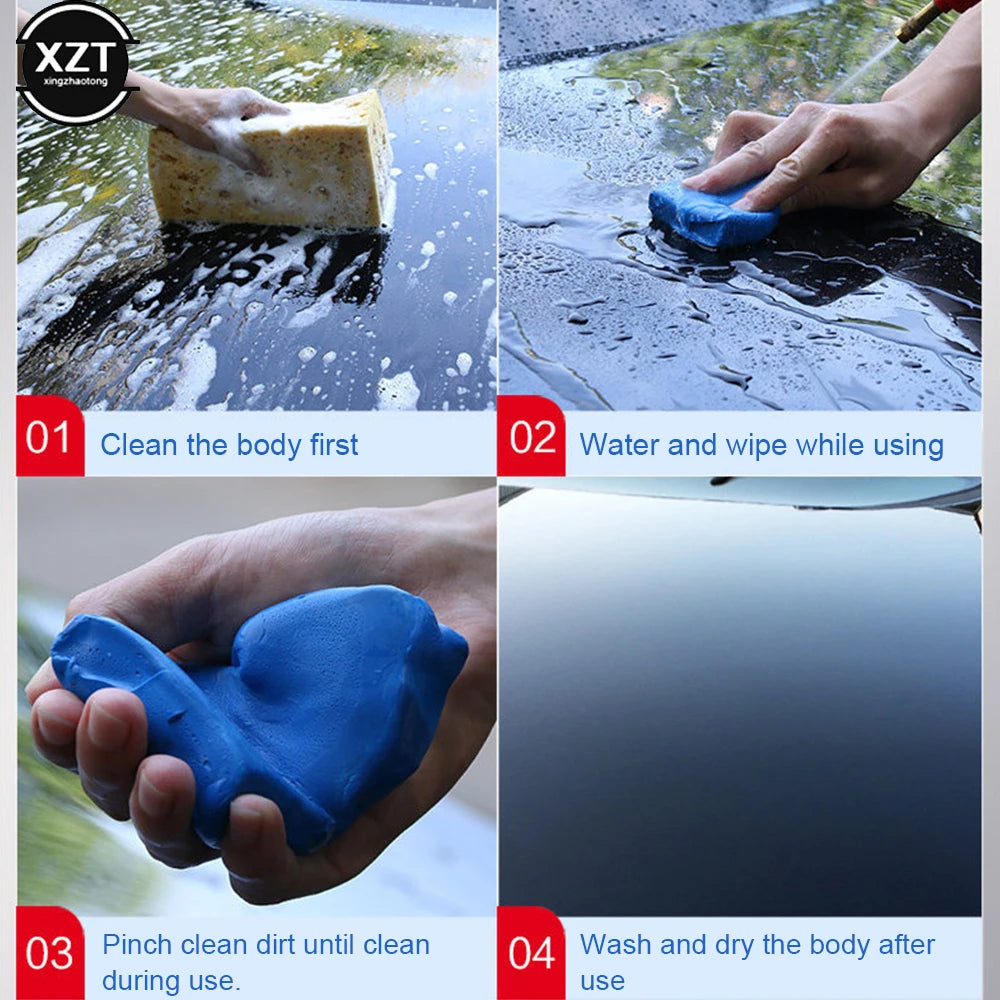 XZT
xingzhaotong

01 Clean the body first

02 Water and wipe while using

03 Pinch clean dirt until clean during use.

04 Wash and dry the body after use