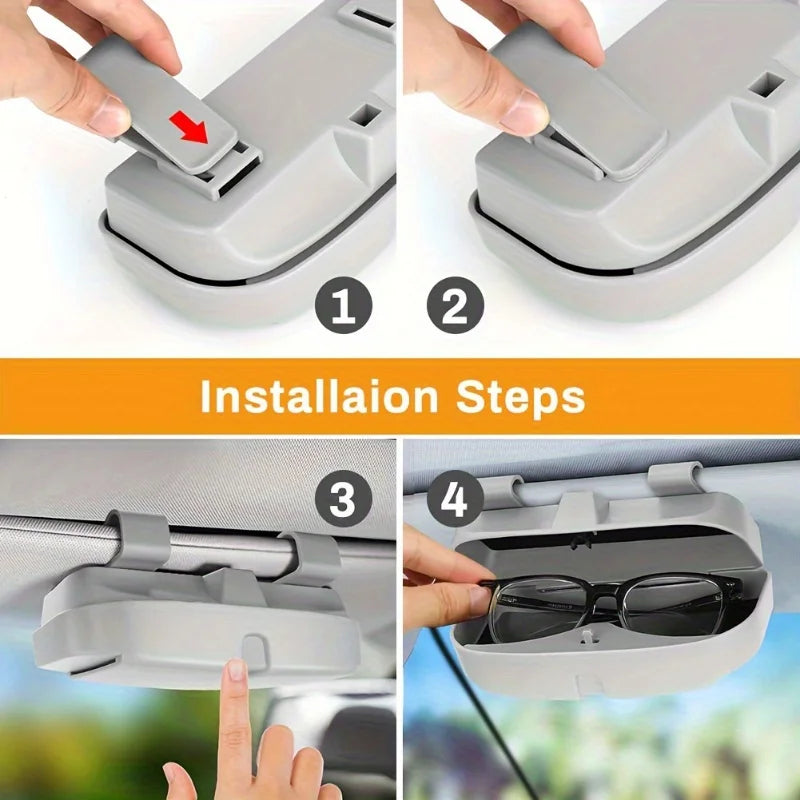 1

2

Installaion Steps

3

4