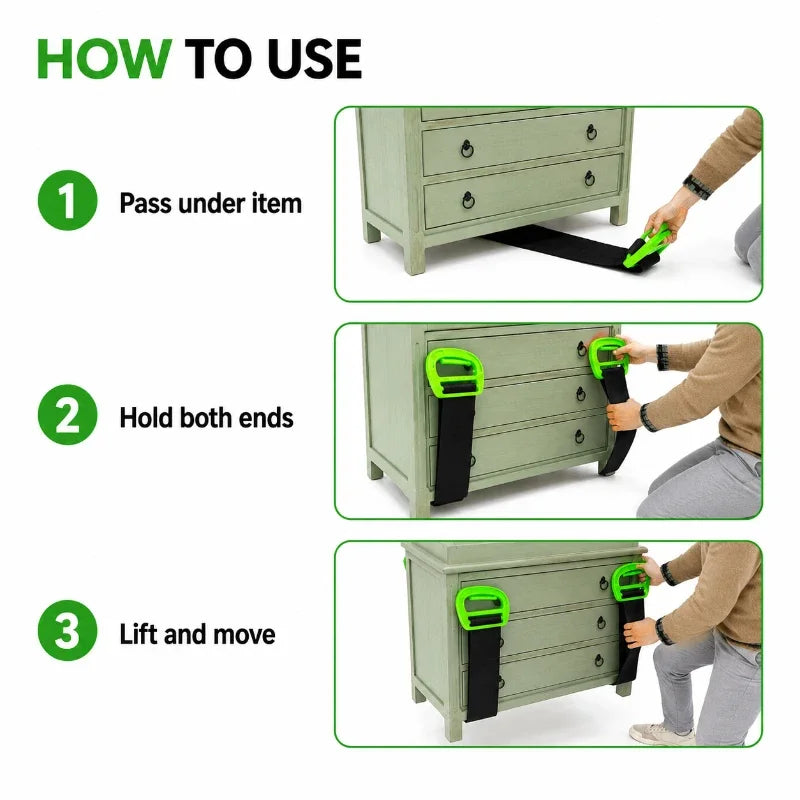 HOW TO USE

1 Pass under item

2 Hold both ends

3 Lift and move