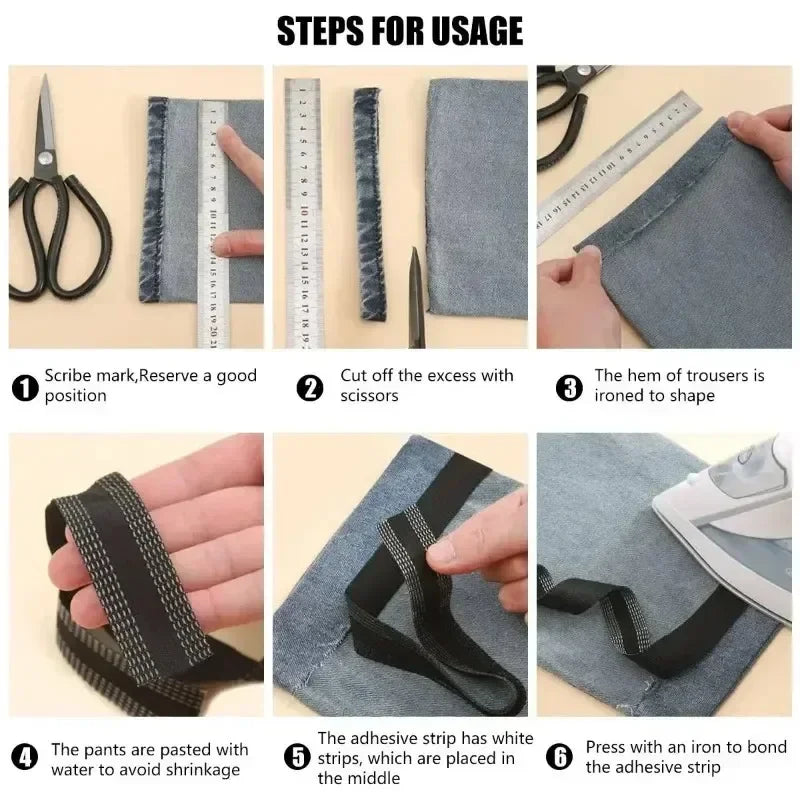 STEPS FOR USAGE

1 Scribe mark,Reserve a good position

2 Cut off the excess with scissors

3 The hem of trousers is ironed to shape

4 The pants are pasted with water to avoid shrinkage

5 The adhesive strip has white strips, which are placed in the middle

6 Press with an iron to bond the adhesive strip